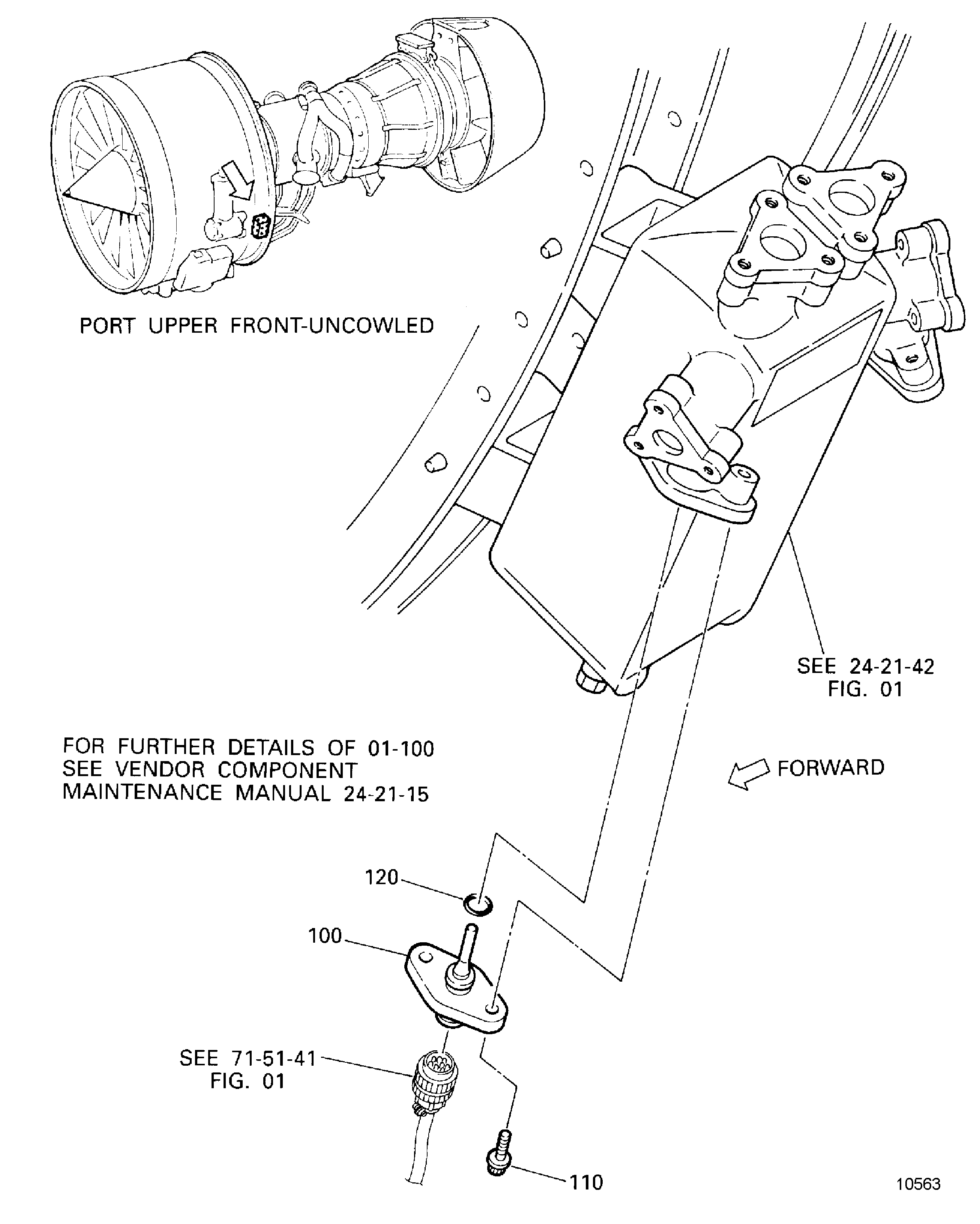 PORT UPPER FRONT-UNCOWLED

SEE 24-21-42
FIG. 01

FOR FURTHER DETAILS OF 01-100
SEE VENDOR COMPONENT
MAINTENANCE MANUAL 24-21-15

FORWARD

120

100

SEE 71-51-41
FIG. 01

110

10563