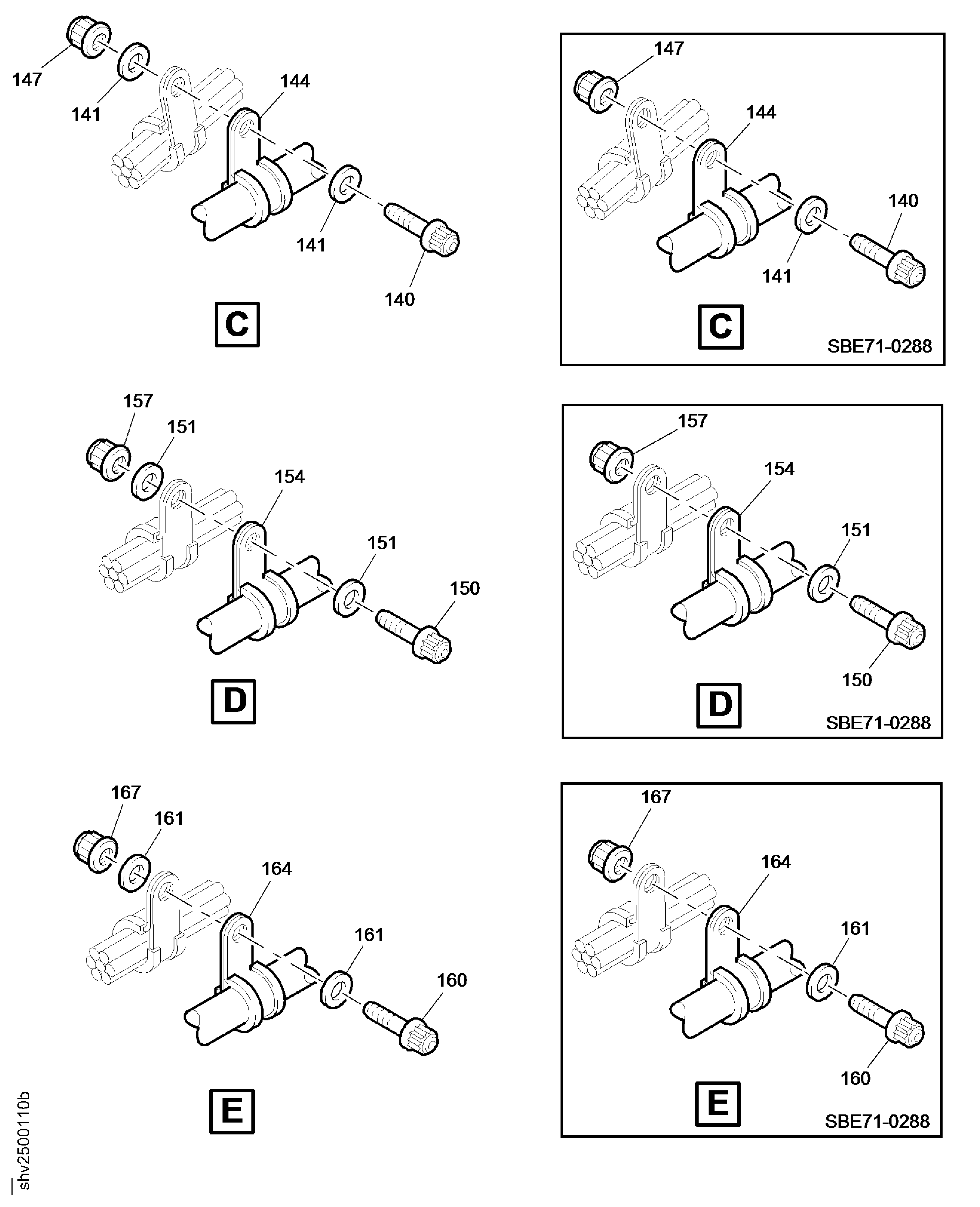 147
141
144
141
140
C

147
144
140
141
C
SBE71-0288

157
151
154
151
150
D

157
154
151
150
D
SBE71-0288

167
161
164
161
160
E

167
164
161
160
E
SBE71-0288

shv2500110b