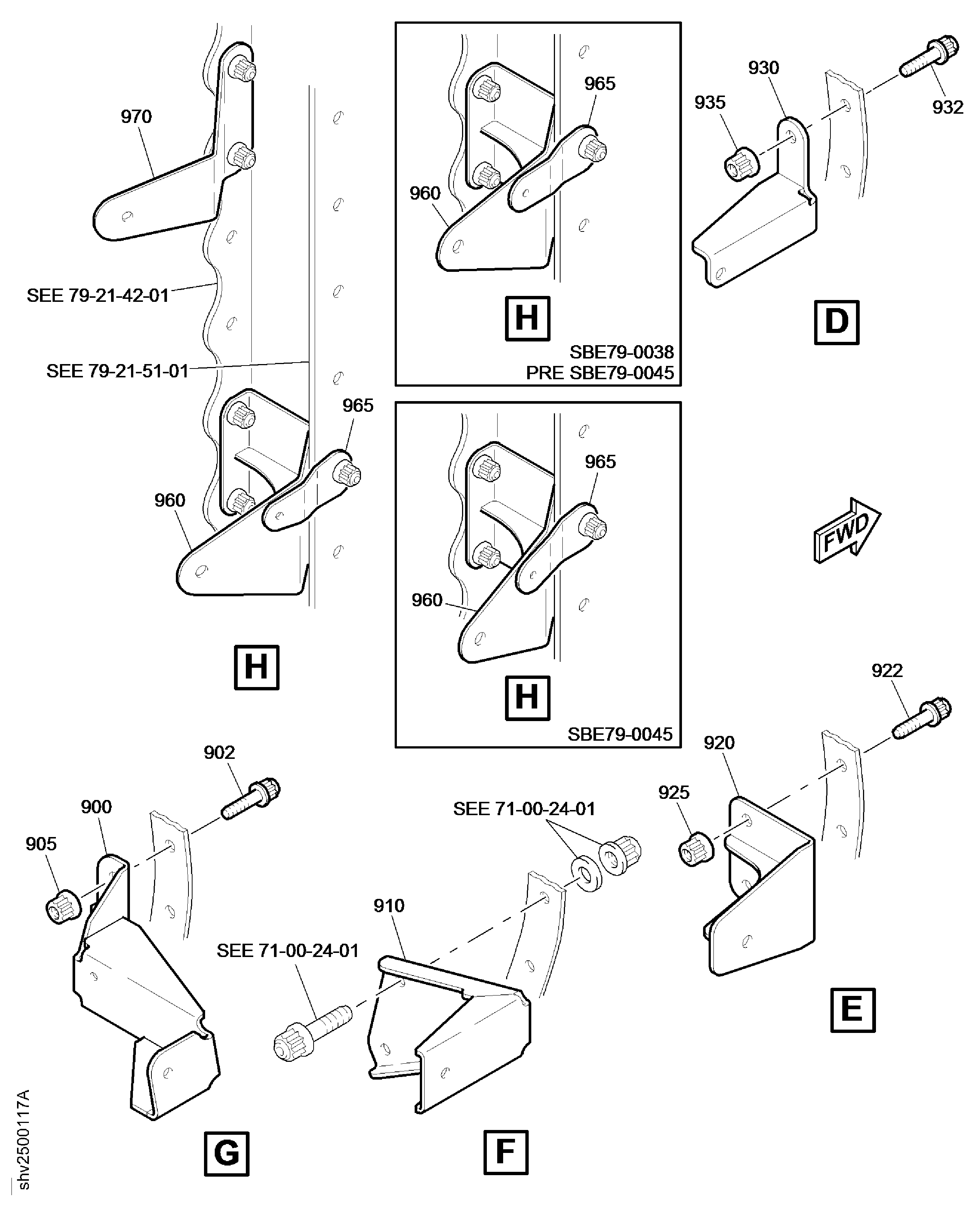 970

SEE 79-21-42-01

SEE 79-21-51-01

965

960

H

965

960

H

SBE79-0038
PRE SBE79-0045

965

960

H

SBE79-0045

930

935

932

D

FWD

922

920

925

E

902

900

905

G

SEE 71-00-24-01

910

SEE 71-00-24-01

F

shv2500117A