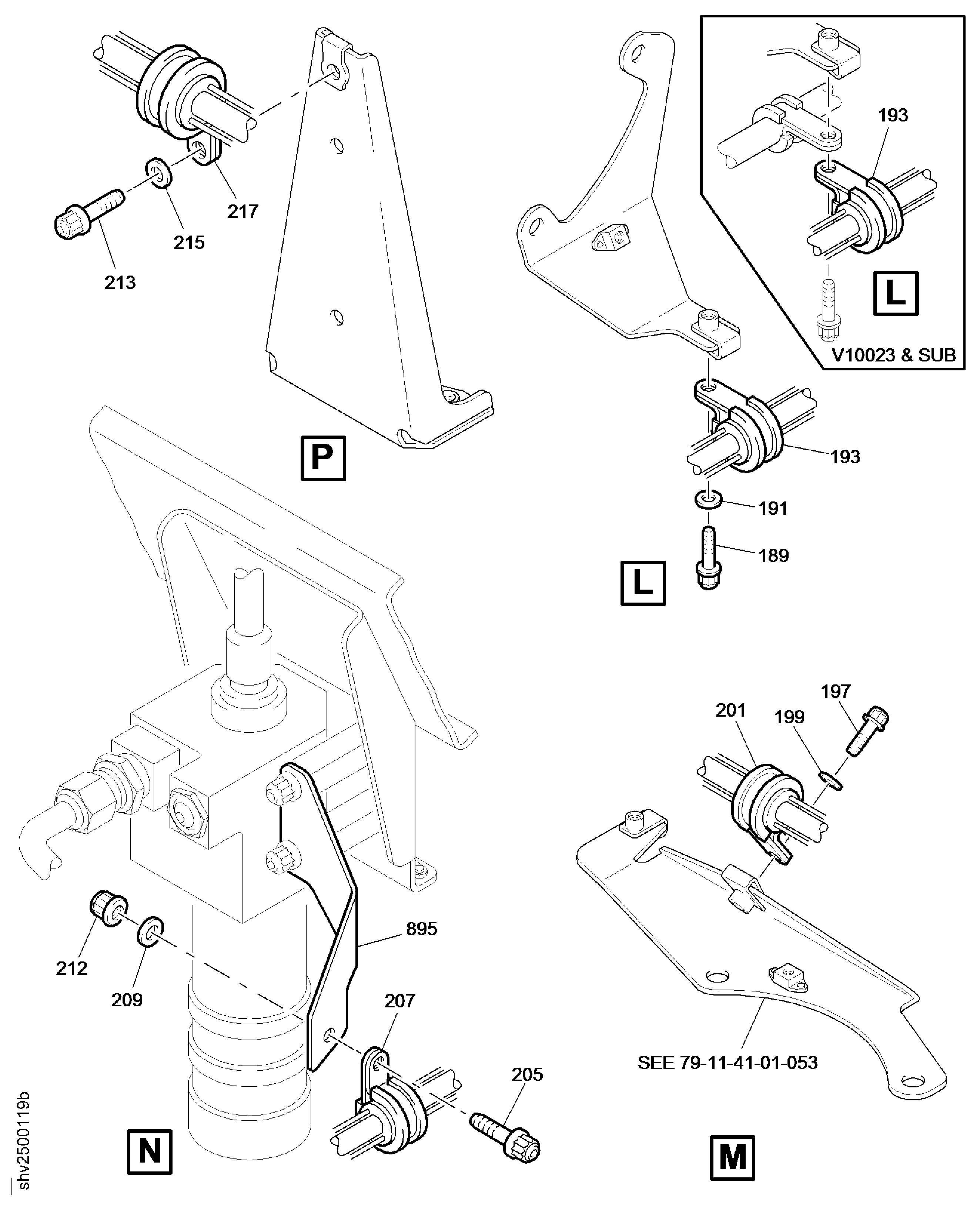 217
215
213
P
193
L
V10023 & SUB
193
191
189
L
197
201
199
895
212
209
207
205
SEE 79-11-41-01-053
N
M
shv2500119b