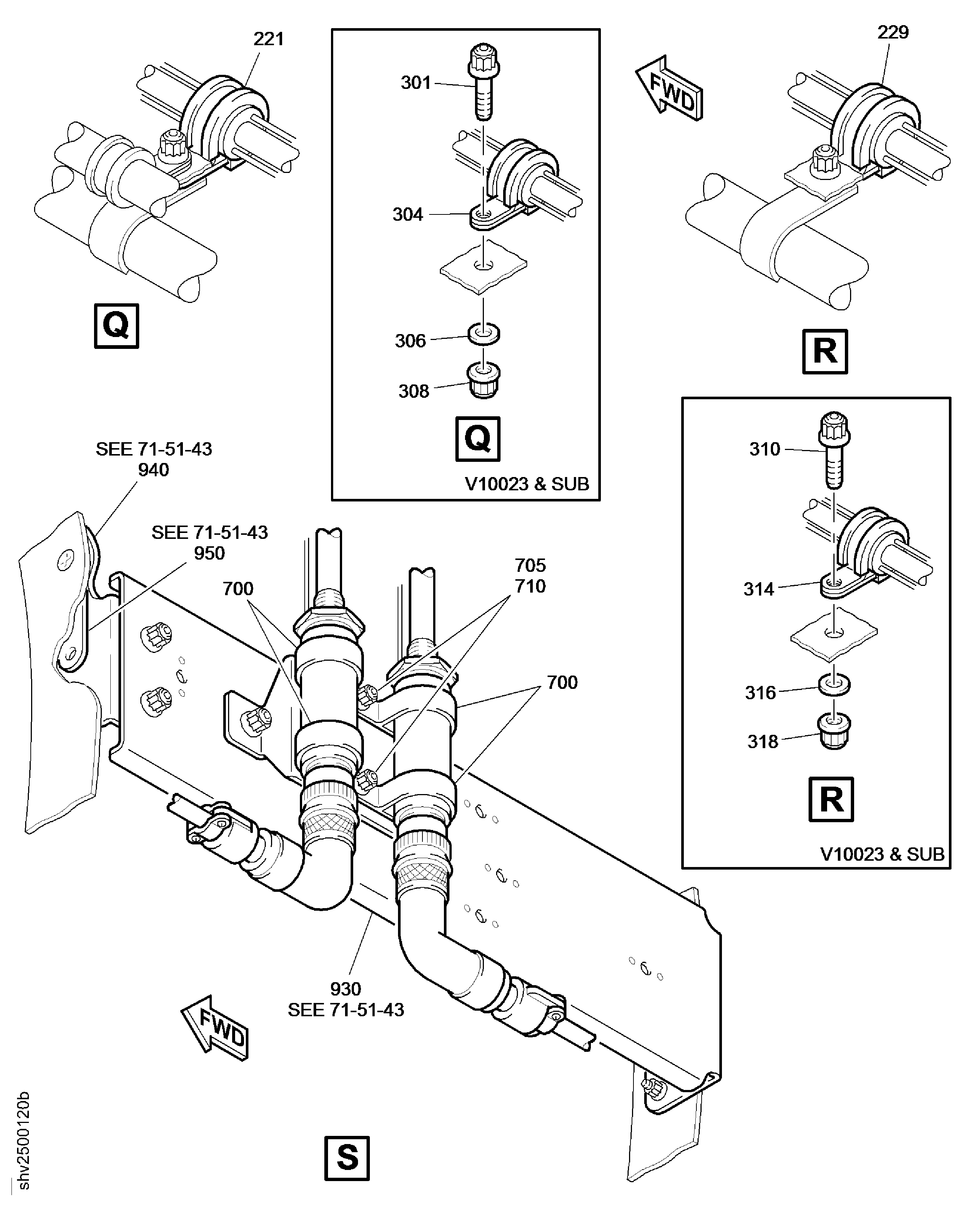 221

Q

301

304

306

308

Q

V10023 & SUB

FWD

229

R

310

314

316

318

R

V10023 & SUB

SEE 71-51-43
940

SEE 71-51-43
950

700

705
710

700

930
SEE 71-51-43

FWD

S

shv2500120b