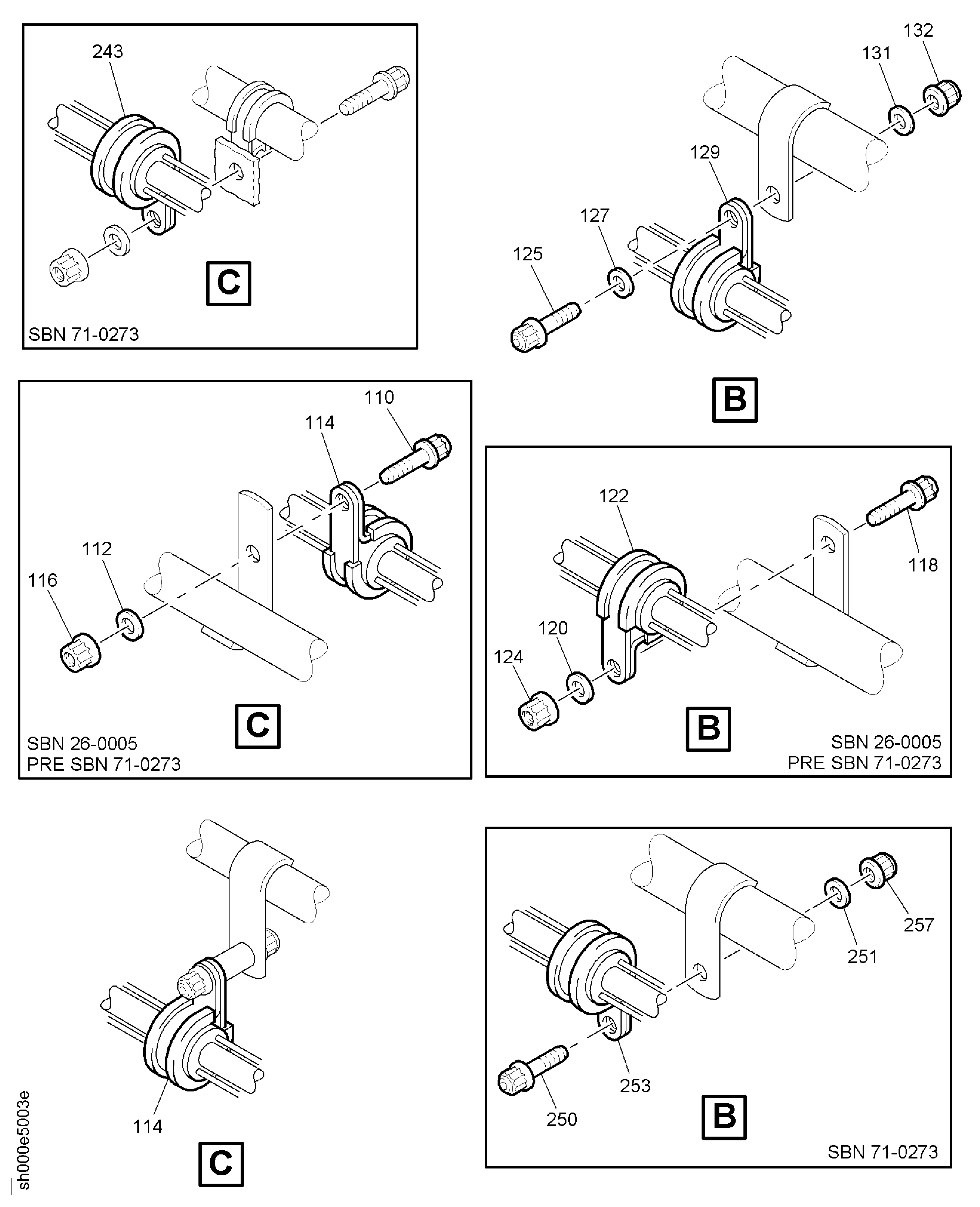 243

C

SBN 71-0273

132
131
129
127
125

B

110
114
112
116

C

SBN 26-0005
PRE SBN 71-0273

122
118
120
124

B

SBN 26-0005
PRE SBN 71-0273

114

C

257
251
253
250

B

SBN 71-0273

sh000e5003e