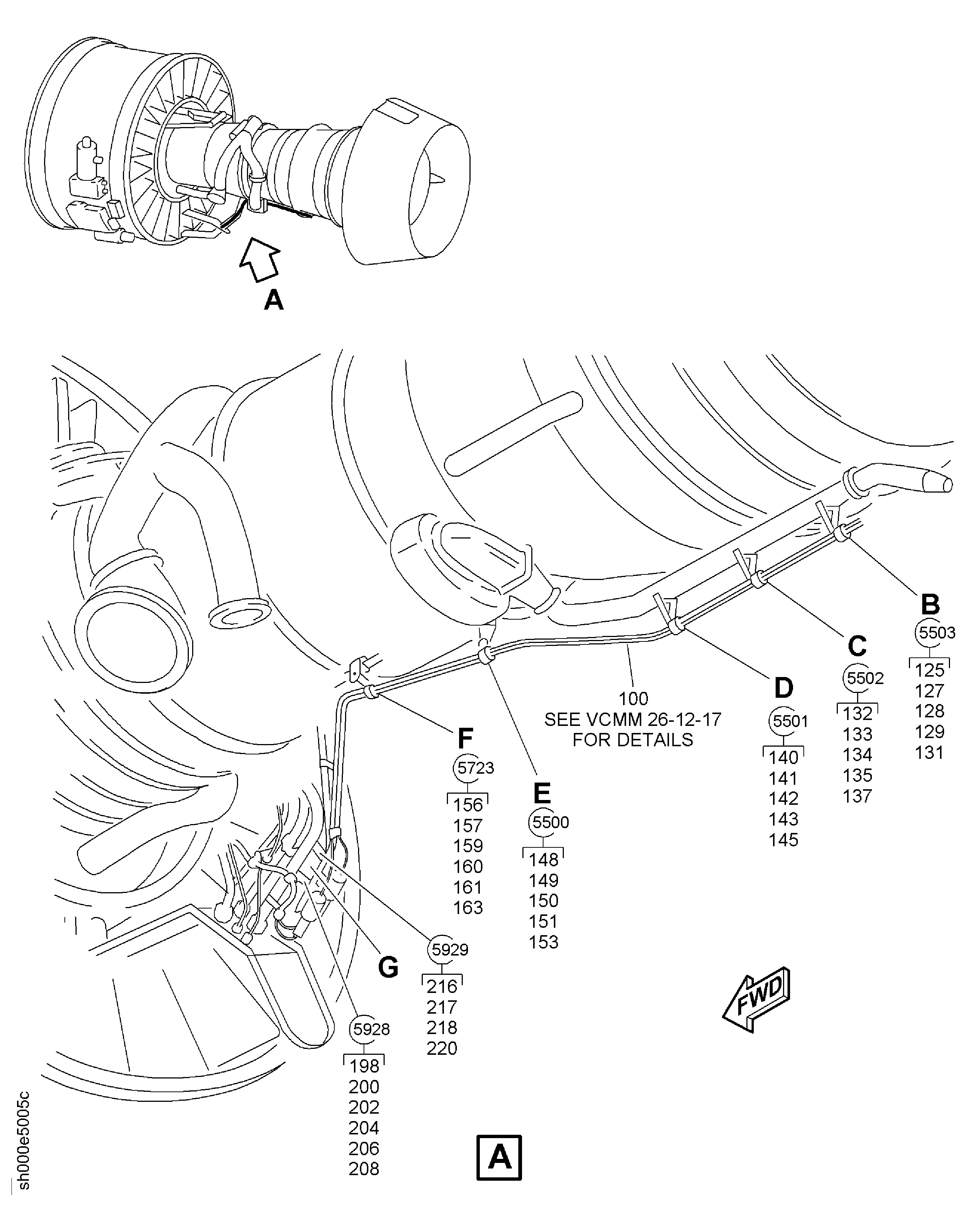 A

B
5503
125
127
128
129
131

C
5502
132
133
134
135
137

D
5501
140
141
142
143
145

100
SEE VCMM 26-12-17
FOR DETAILS

F
5723
156
157
159
160
161
163

E
5500
148
149
150
151
153

G

5929
216
217
218
220

5928
198
200
202
204
206
208

FWD

A

sh000e5005c