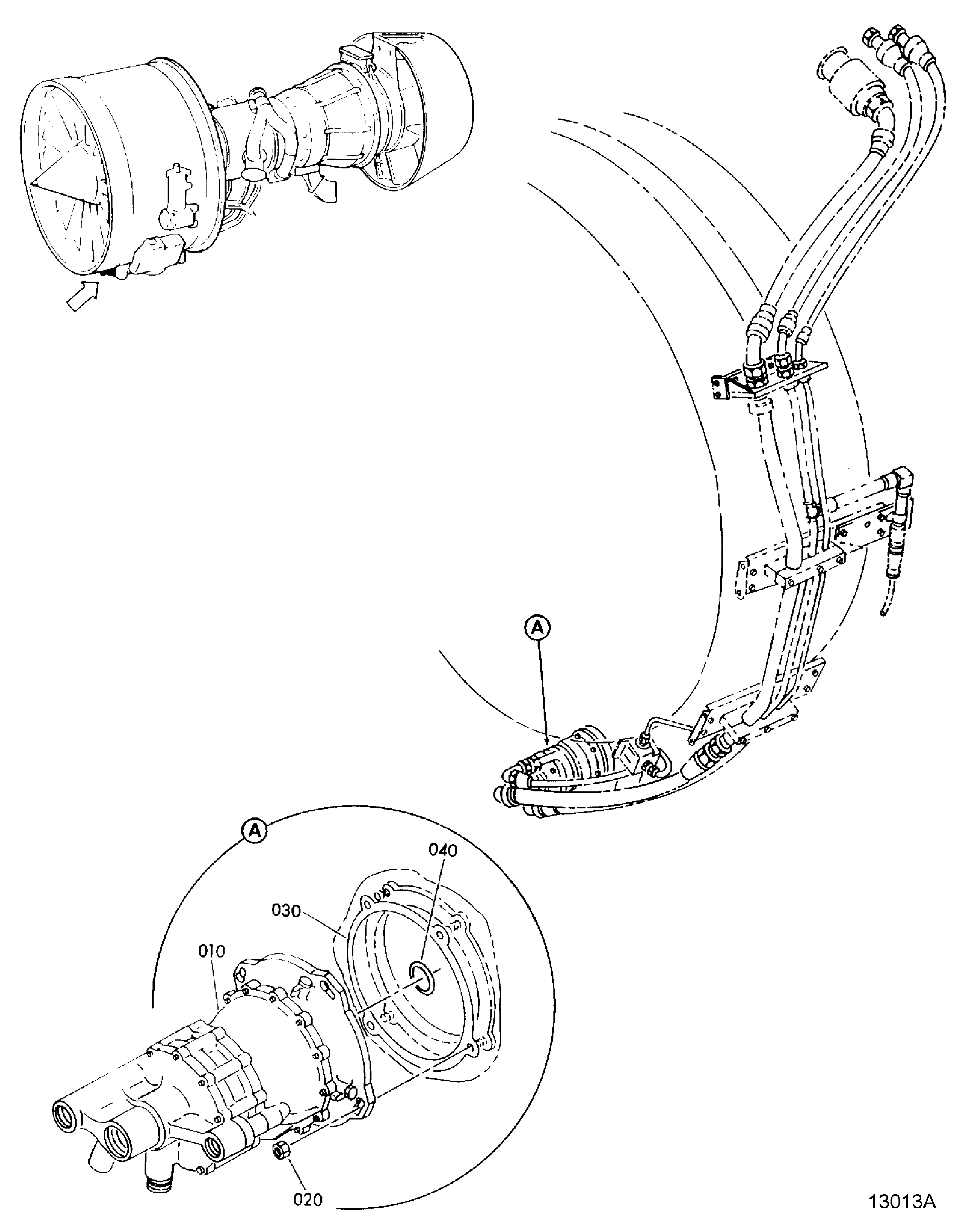 A

A

040

030

010

020

13013A