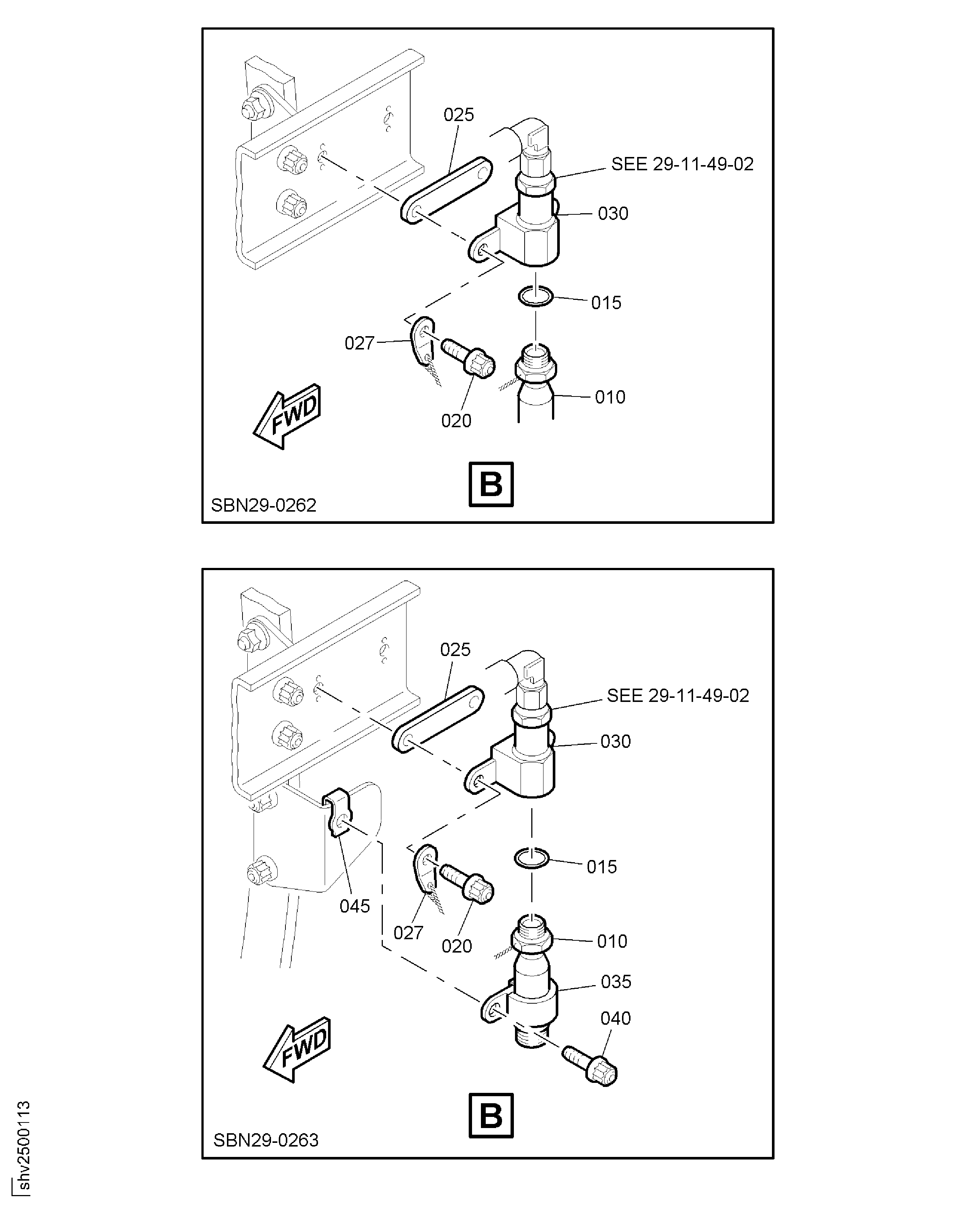 025
SEE 29-11-49-02
030
015
027
020
010
FWD
B
SBN29-0262

025
SEE 29-11-49-02
030
015
045
027
020
010
035
040
FWD
B
SBN29-0263

shv2500113