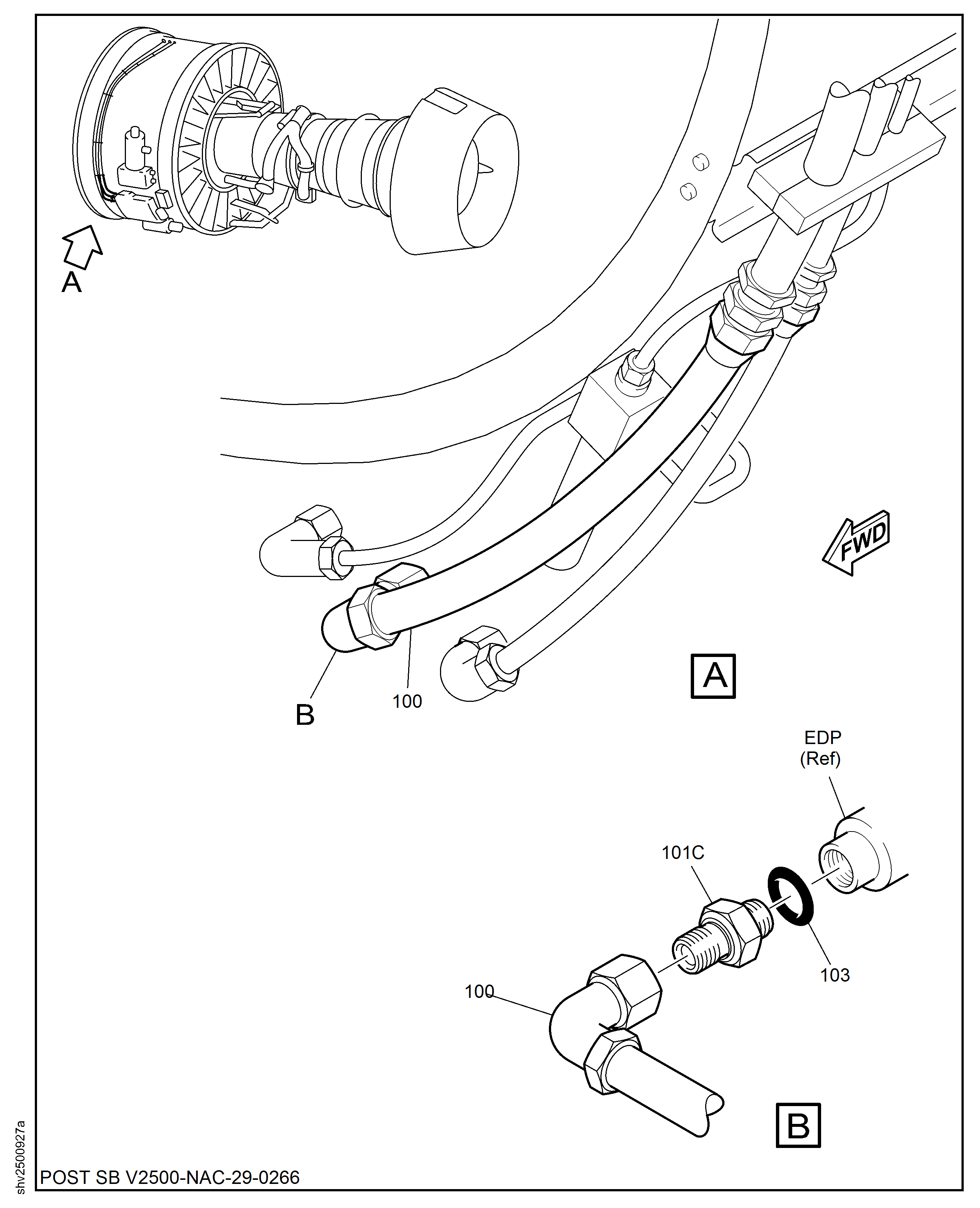 A

FWD

B

100

A

EDP
(Ref)

101C

103

100

B

shv2500927a

POST SB V2500-NAC-29-0266