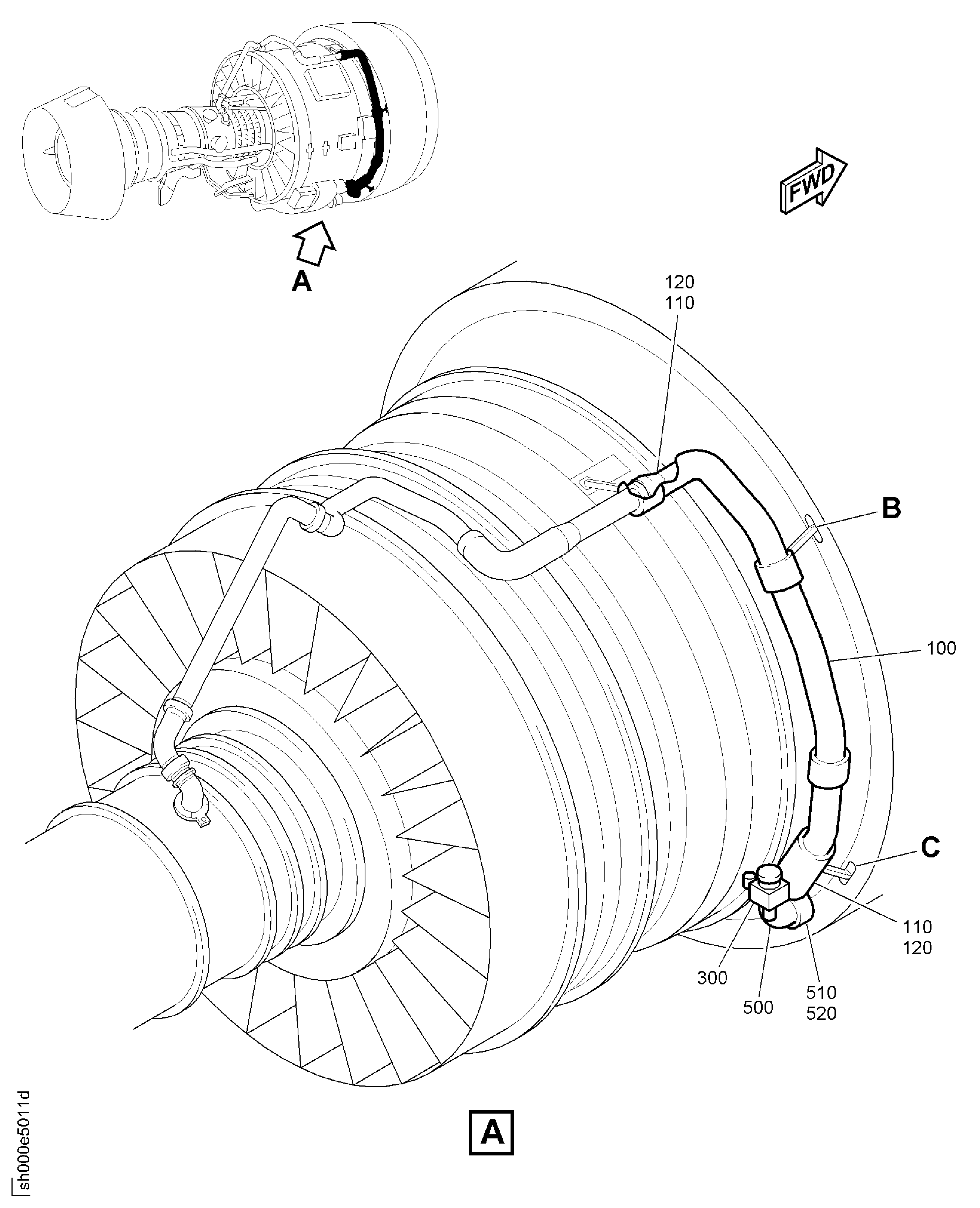 FWD

A

120
110

B

100

C

110
120

300

500

510
520

A

sh000e5011d