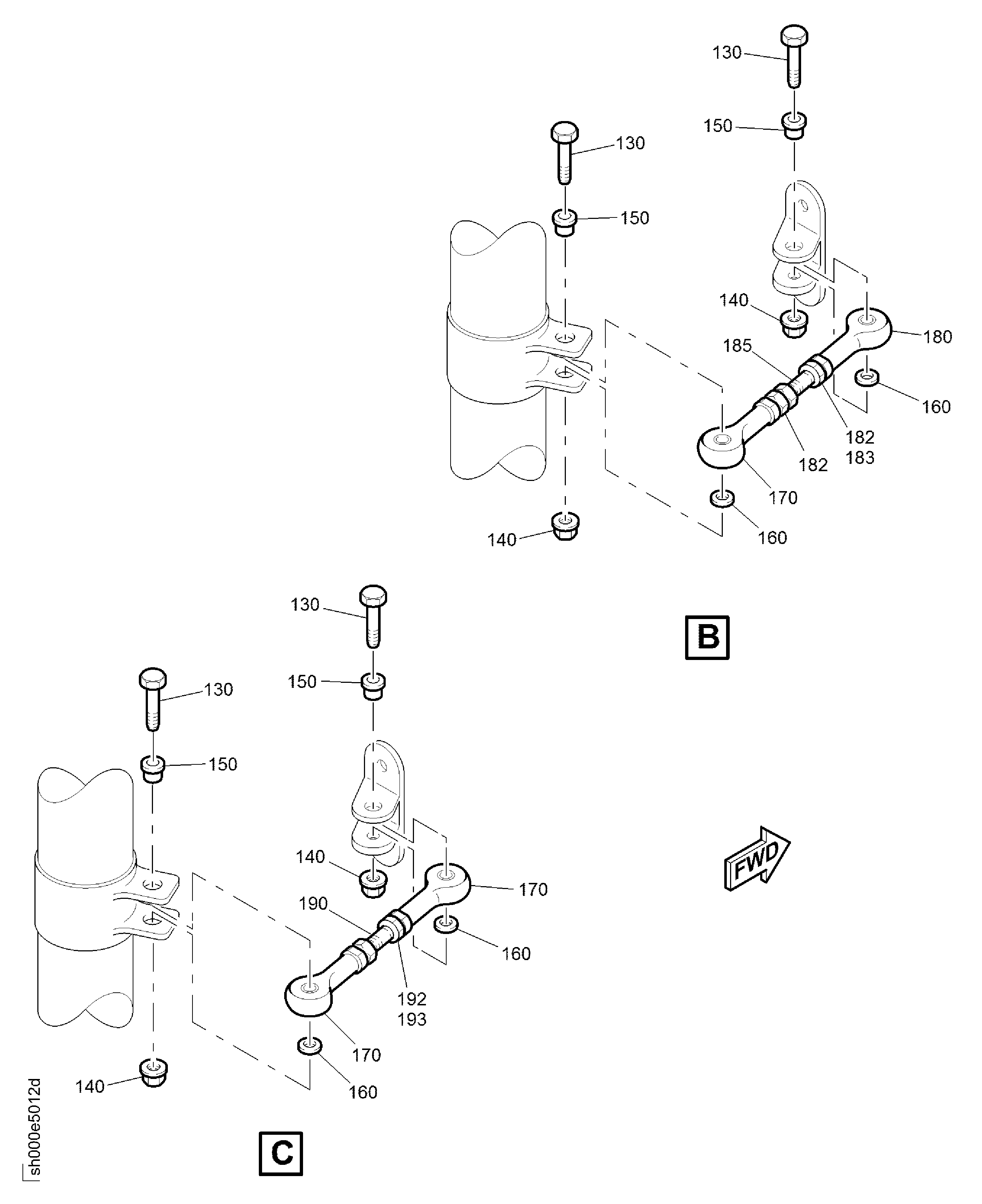 130
150
130
150
140
180
185
160
182
183
182
170
160
140

B

130
150
130
150
140
170
190
160
192
193
170
160
140

FWD

C

sh000e5012d