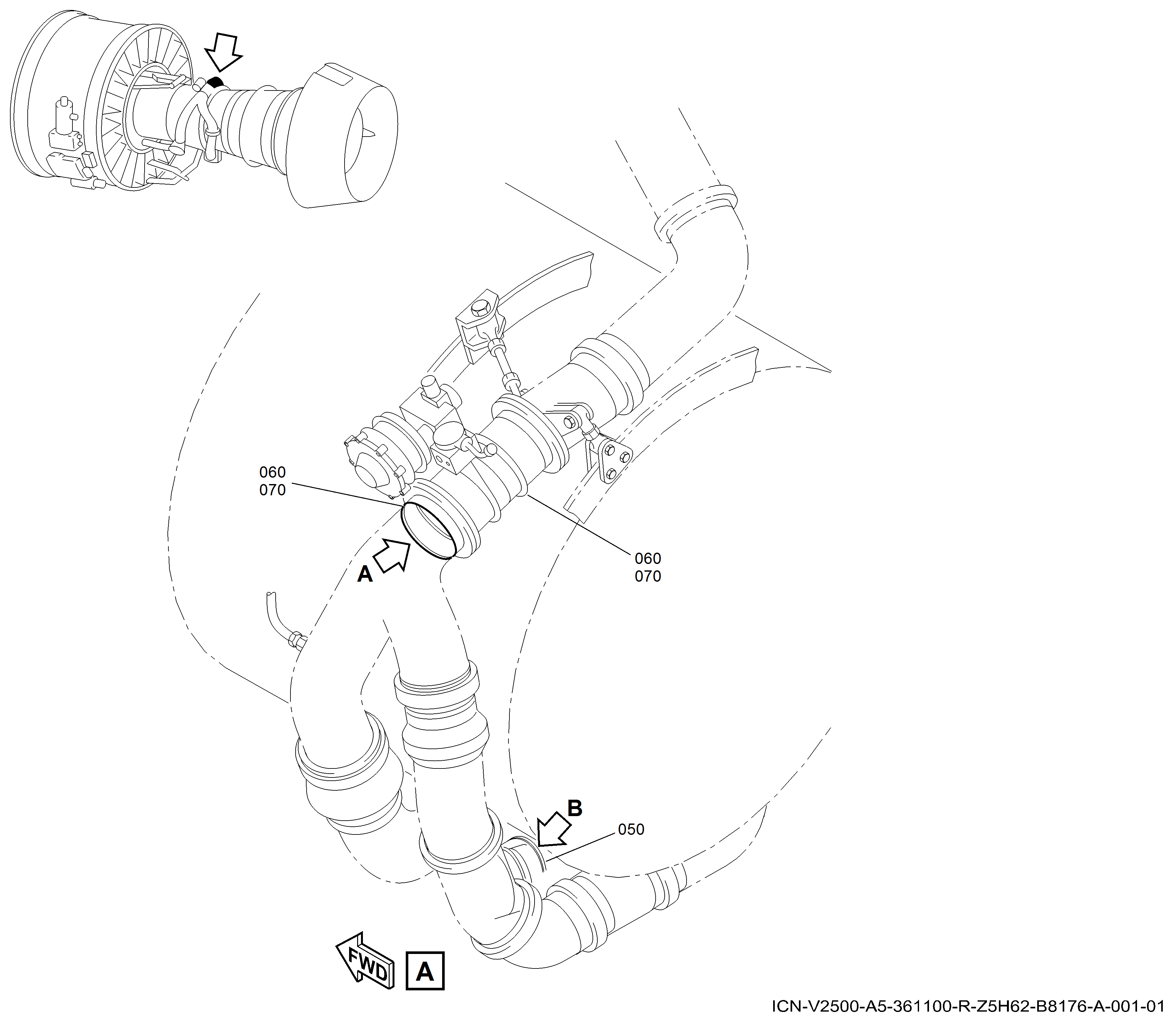 060
070

060
070

A

B

050

FWD

A

ICN-V2500-A5-361100-R-Z5H62-B8176-A-001-01