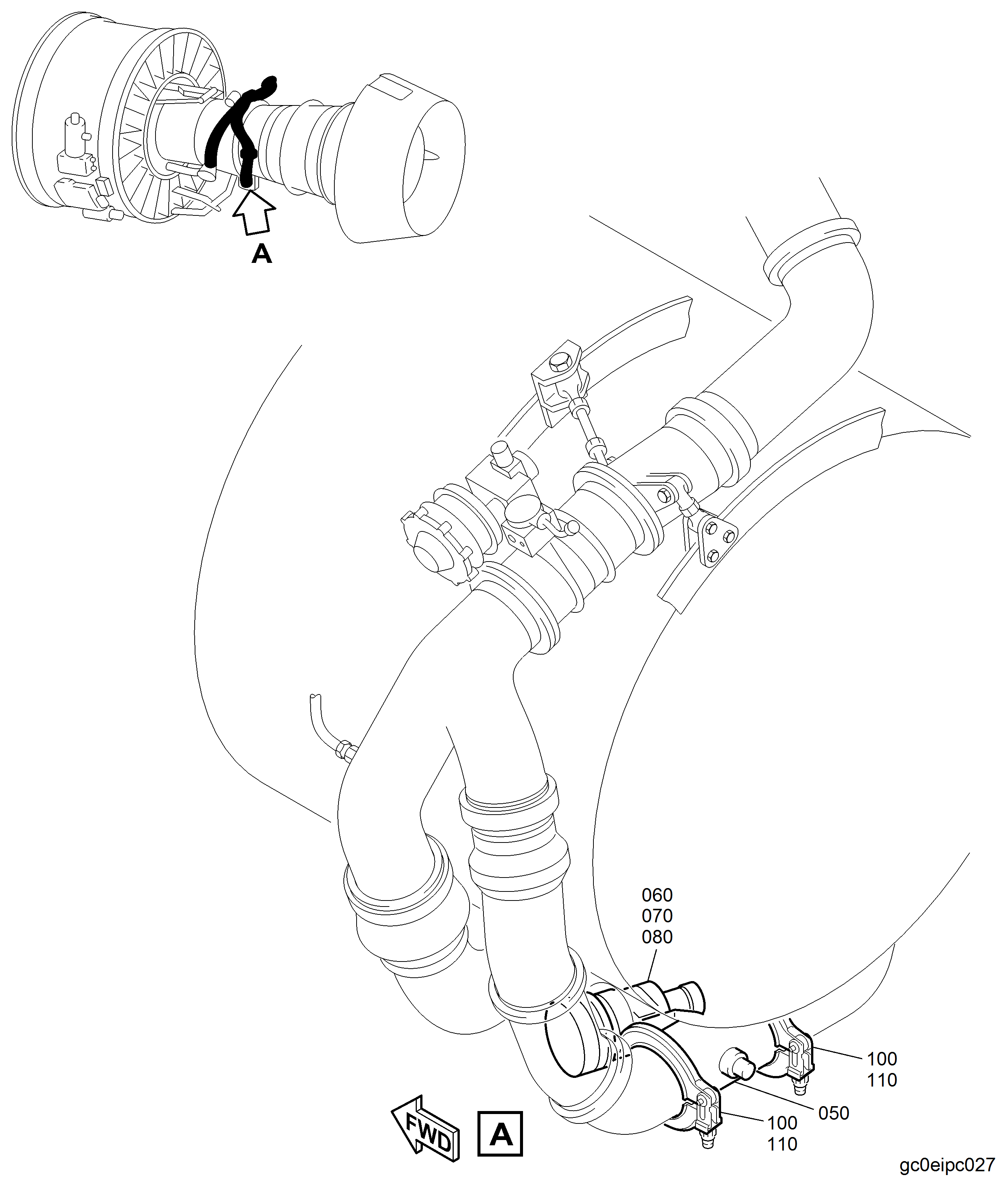 A

060
070
080

100
110

050

100
110

FWD

A

gc0eipc027