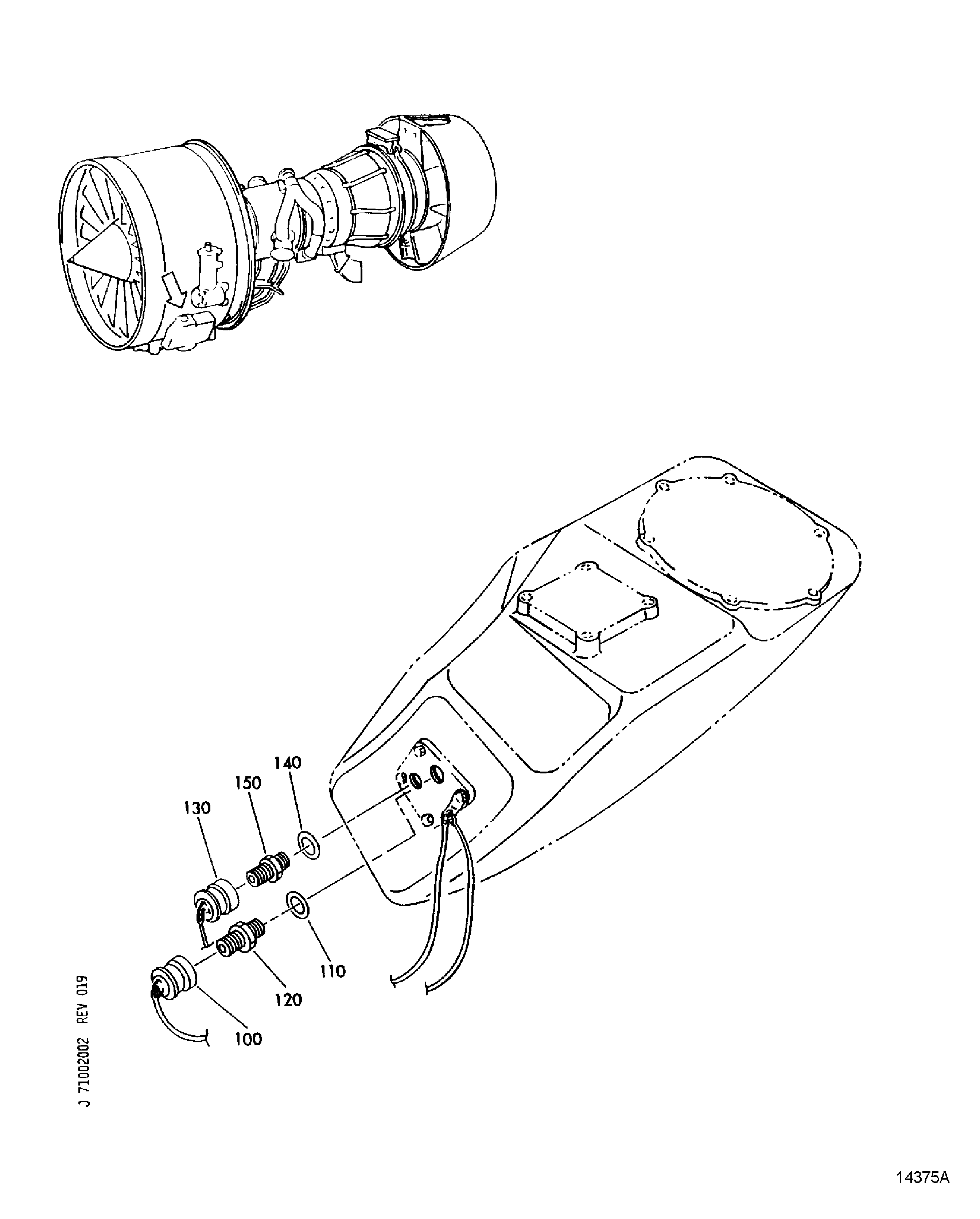 140
150
130
110
120
100
J 71002002 REV 019
14375A