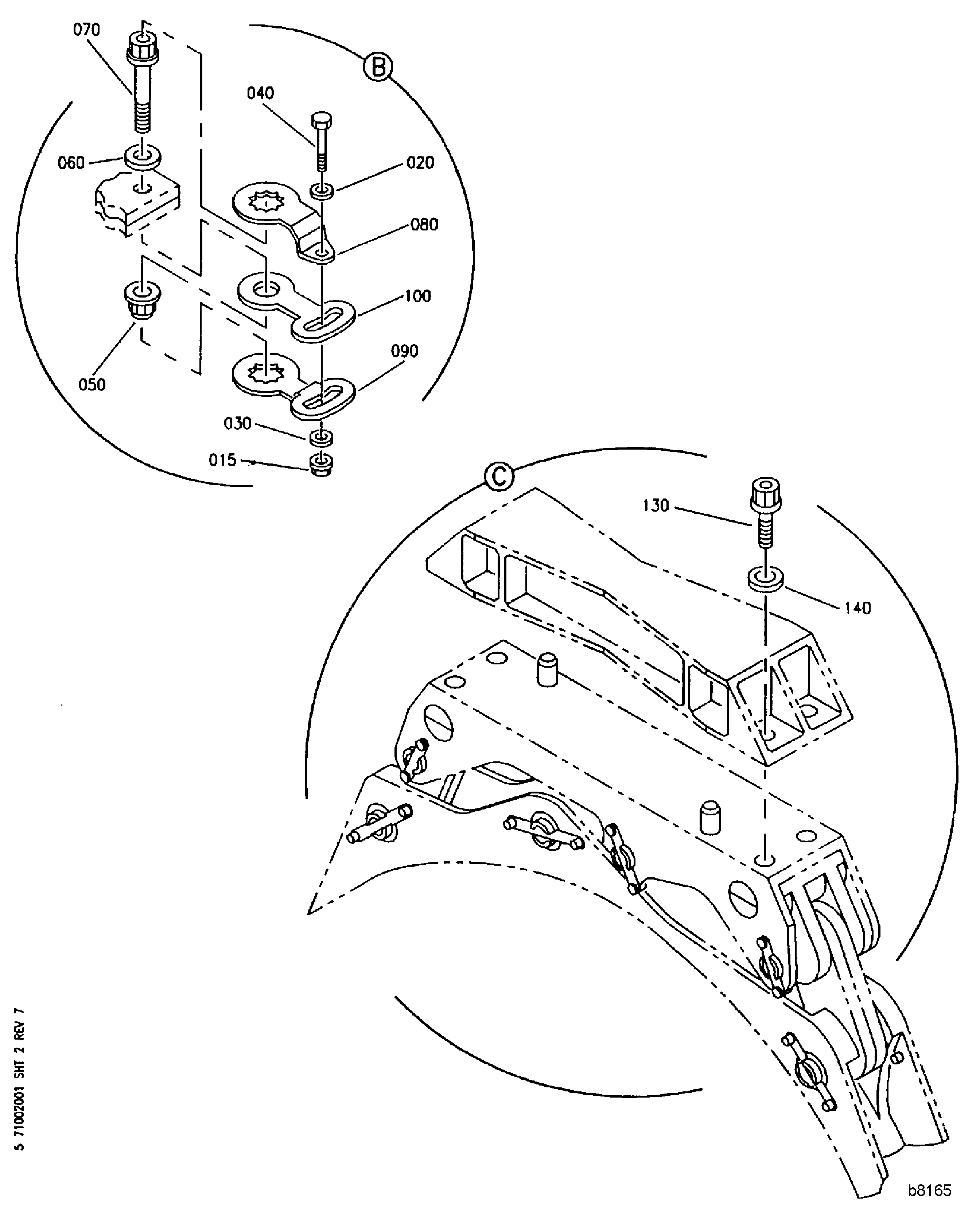 070

B

040

060

020

080

100

050

090

030

015

C

130

140

5 71002001 SHT 2 REV 7

b8165