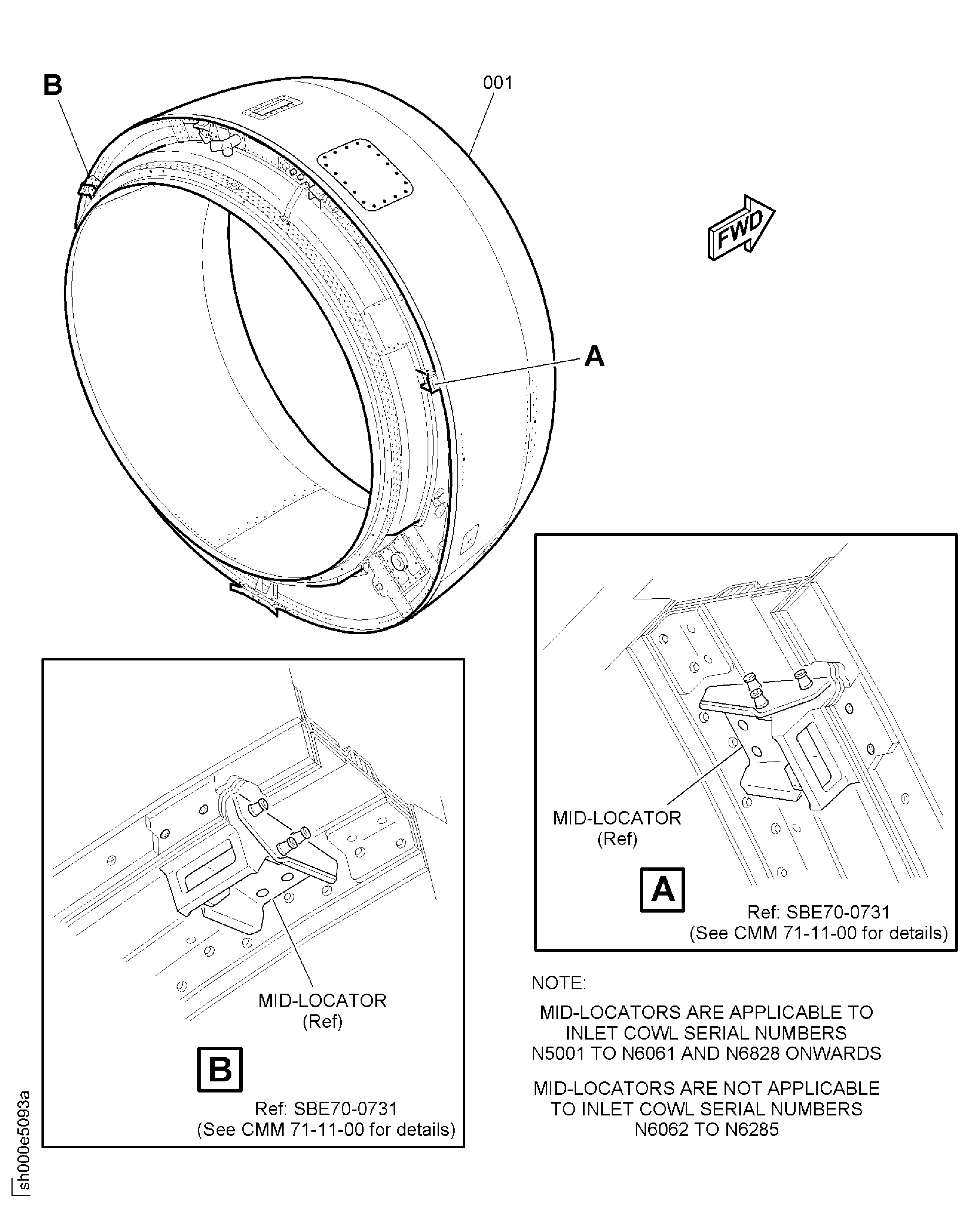 B

001

FWD

A

MID-LOCATOR
(Ref)

A

Ref: SBE70-0731
(See CMM 71-11-00 for details)

MID-LOCATOR
(Ref)

B

Ref: SBE70-0731
(See CMM 71-11-00 for details)

NOTE:

MID-LOCATORS ARE APPLICABLE TO INLET COWL SERIAL NUMBERS N5001 TO N6061 AND N6828 ONWARDS

MID-LOCATORS ARE NOT APPLICABLE TO INLET COWL SERIAL NUMBERS N6062 TO N6285

sh000e5093a