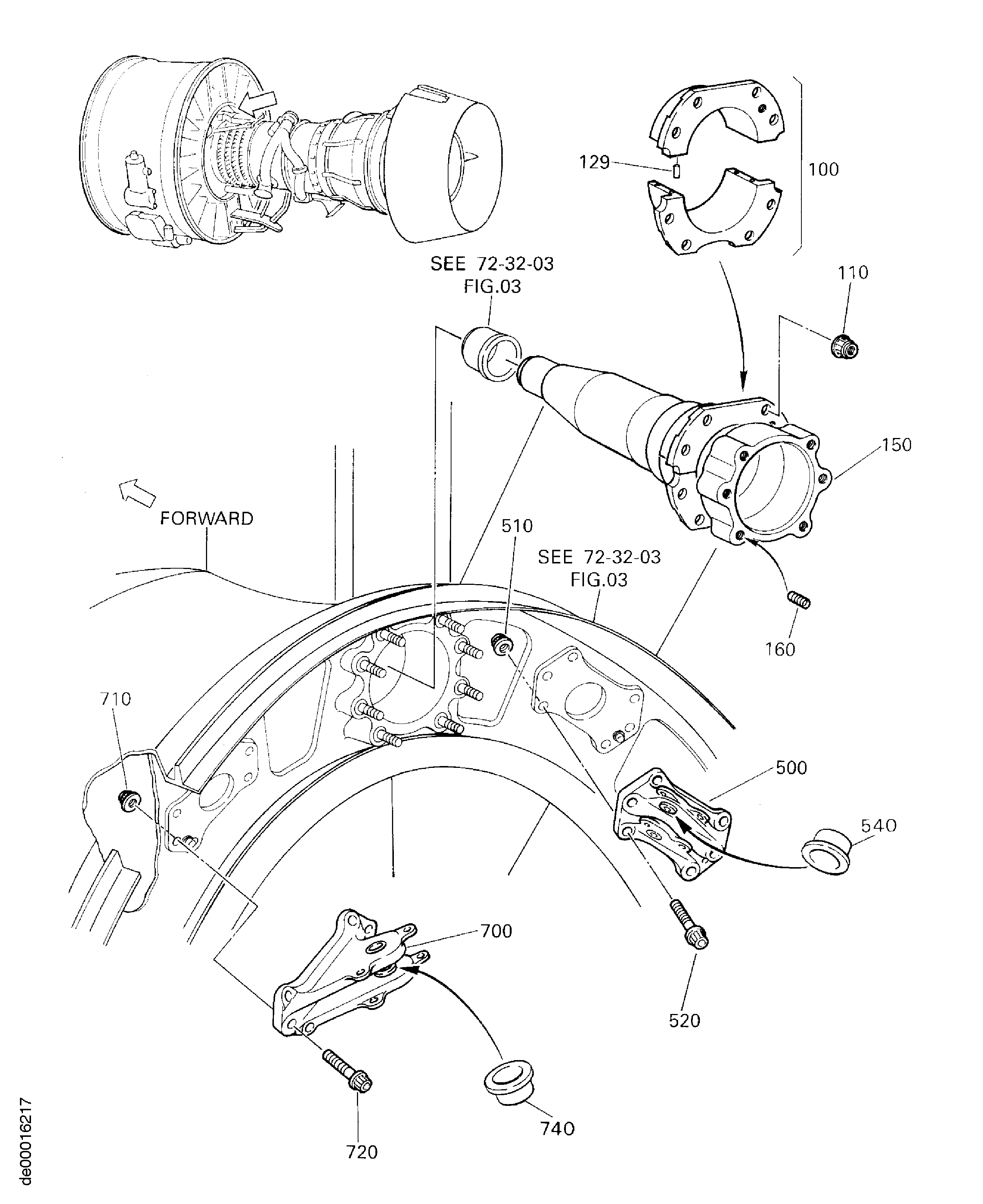 129
100
SEE 72-32-03
FIG.03
110
150
FORWARD
510
SEE 72-32-03
FIG.03
160
710
500
540
700
520
740
720
de00016217