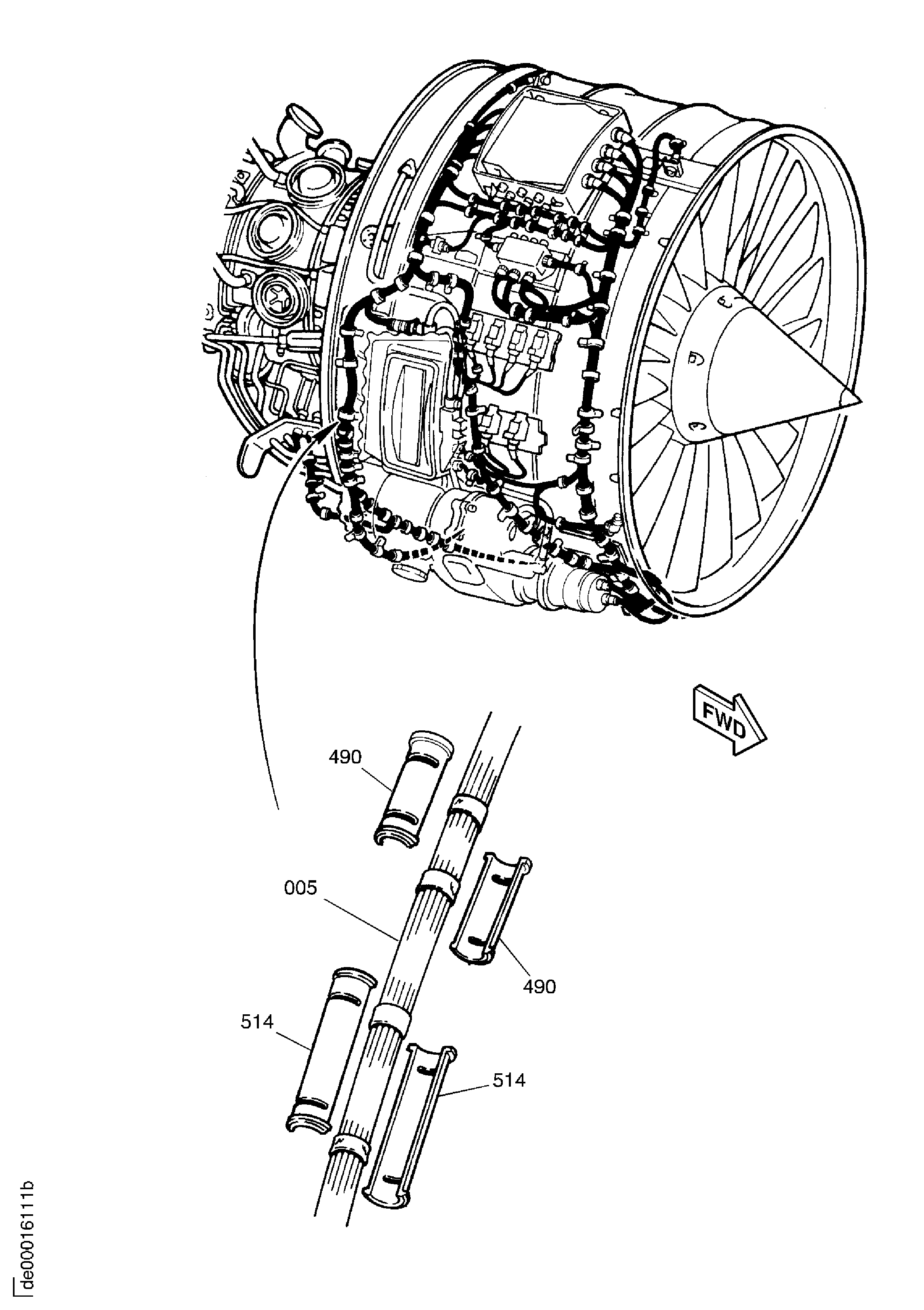 FWD

490

005

490

514

514

de00016111b