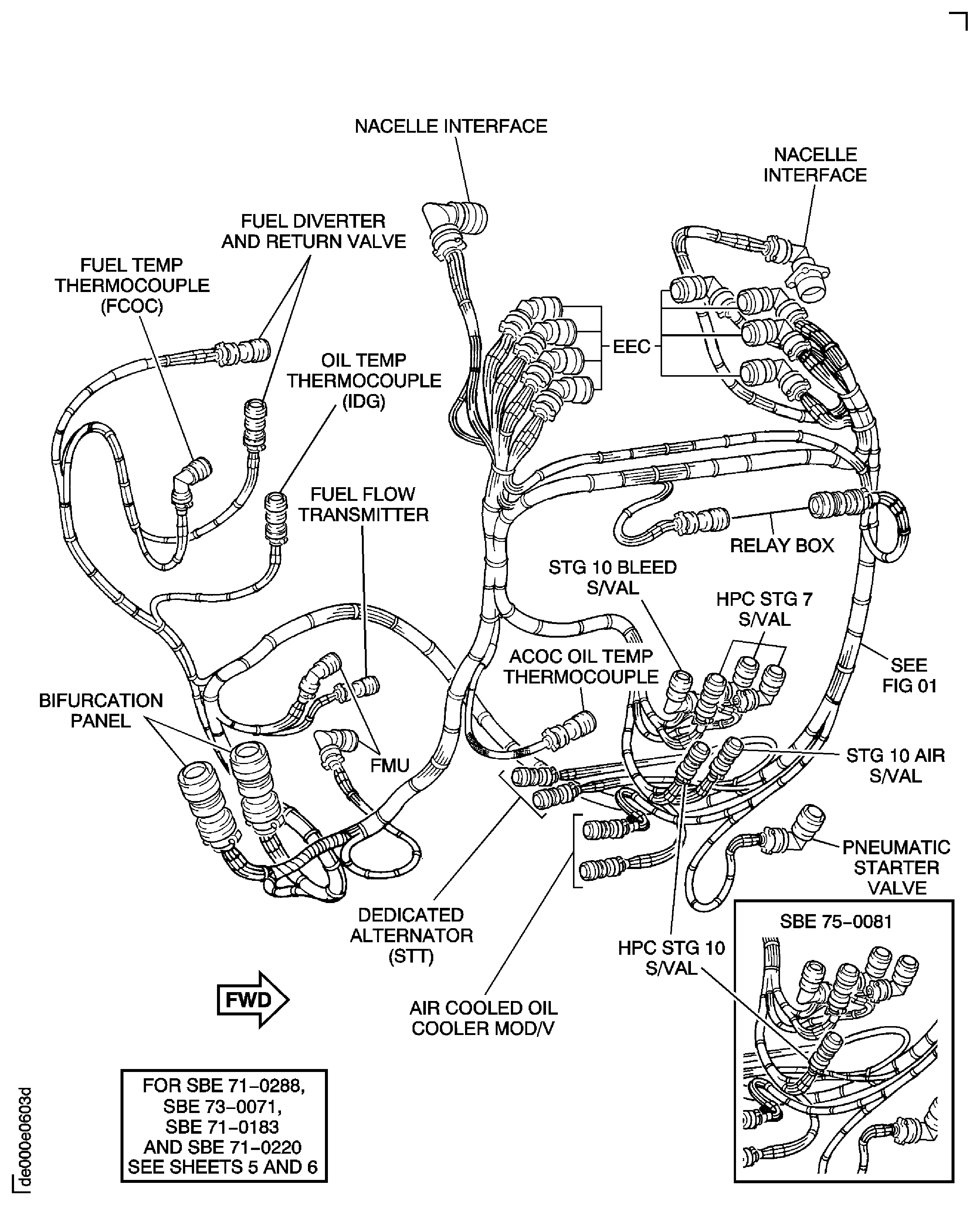 NACELLE INTERFACE

NACELLE INTERFACE

FUEL DIVERTER AND RETURN VALVE

FUEL TEMP THERMOCOUPLE (FCOC)

OIL TEMP THERMOCOUPLE (IDG)

EEC

FUEL FLOW TRANSMITTER

RELAY BOX

STG 10 BLEED S/VAL

HPC STG 7 S/VAL

ACOC OIL TEMP THERMOCOUPLE

SEE FIG 01

BIFURCATION PANEL

FMU

STG 10 AIR S/VAL

PNEUMATIC STARTER VALVE

DEDICATED ALTERNATOR (STT)

SBE 75-0081

HPC STG 10 S/VAL

FWD

AIR COOLED OIL COOLER MOD/V

FOR SBE 71-0288, SBE 73-0071, SBE 71-0183 AND SBE 71-0220 SEE SHEETS 5 AND 6

de000e0603d