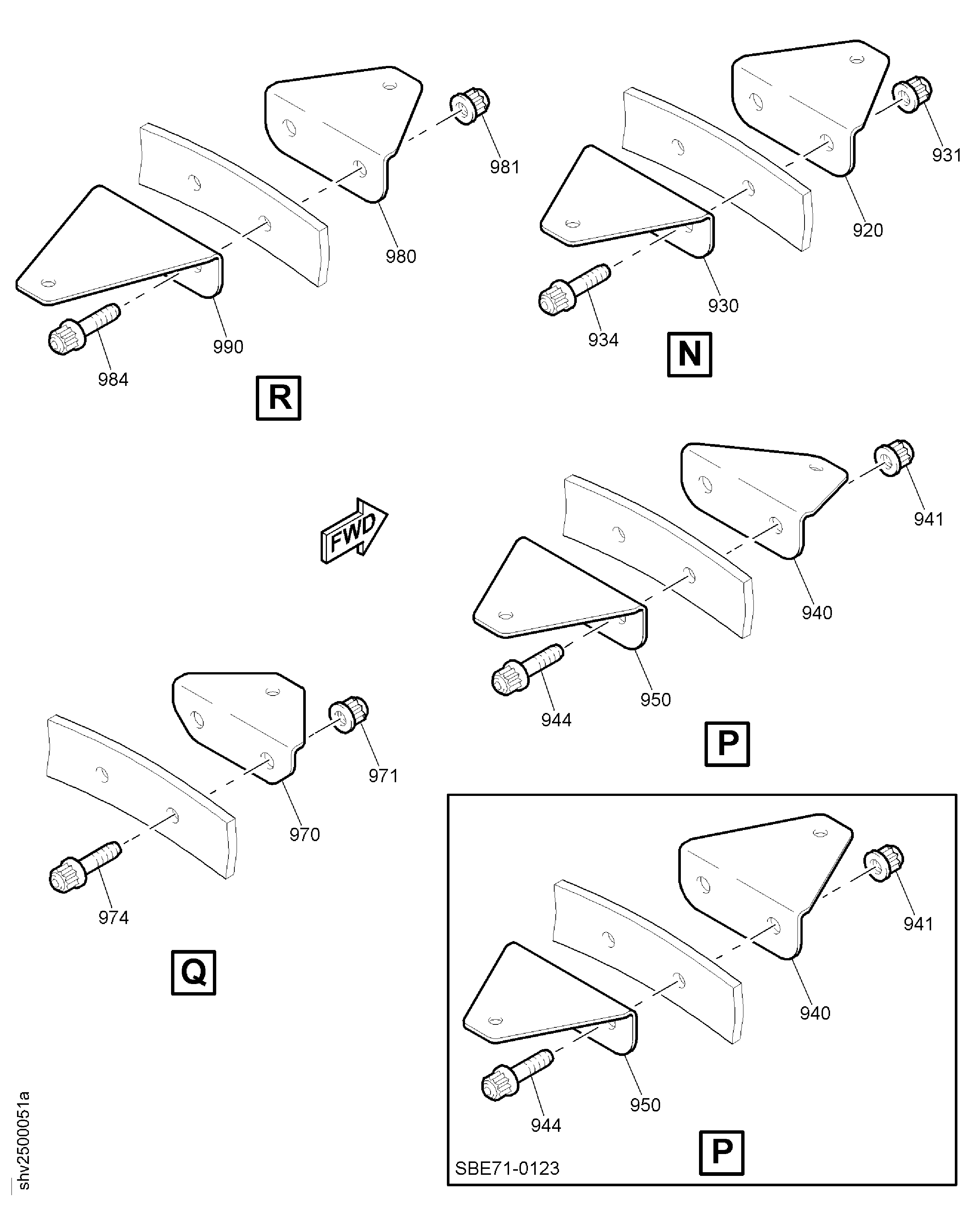 981
980
990
984
R

931
920
930
934
N

FWD

941
940
950
944
P

971
970
974
Q

941
940
950
944
P
SBE71-0123

shv2500051a