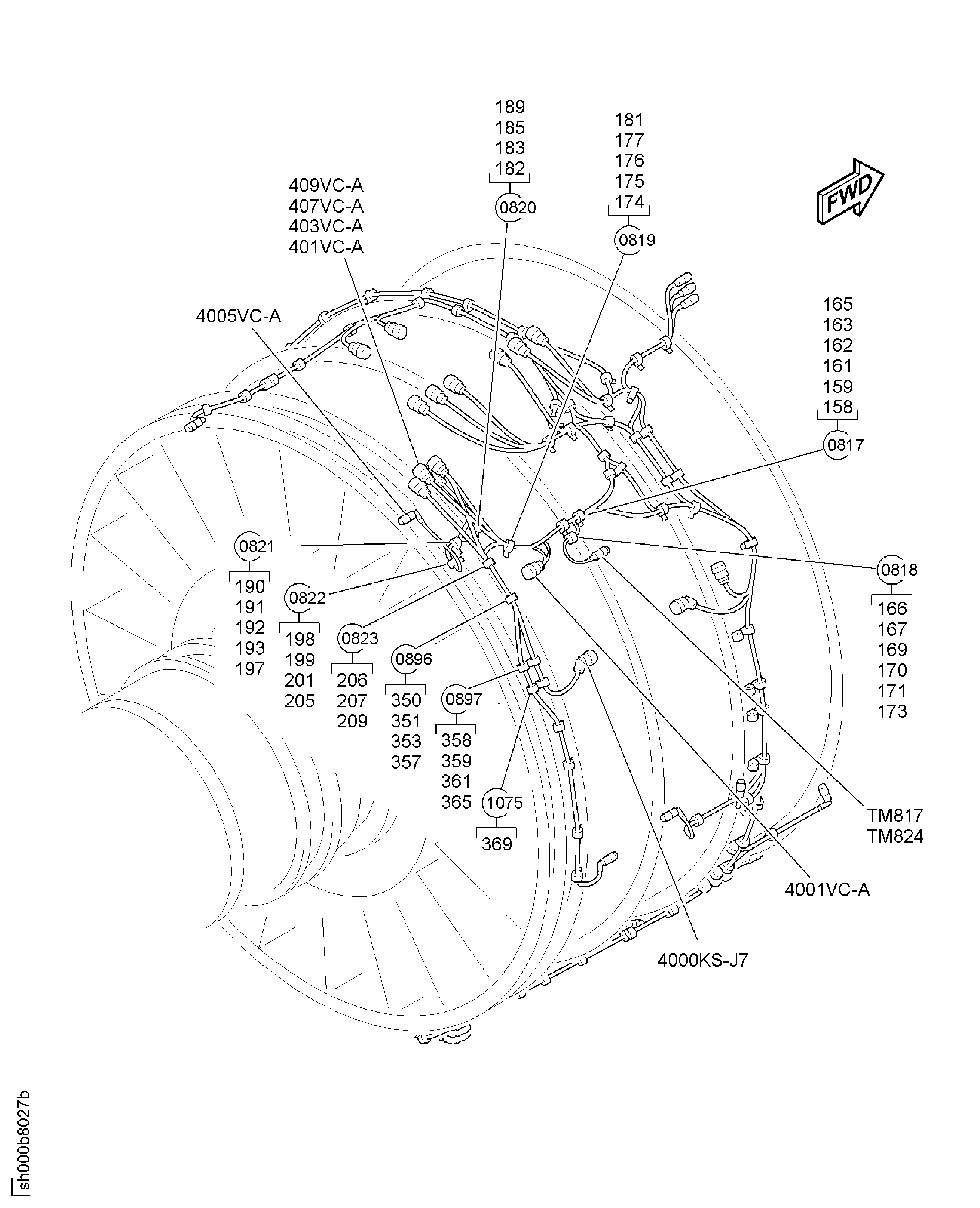 189
185
183
182
0820

181
177
176
175
174
0819

FWD

409VC-A
407VC-A
403VC-A
401VC-A

4005VC-A

165
163
162
161
159
158
0817

0821
190
191
192
193
197

0822
198
199
201
205

0823
206
207
209

0896
350
351
353
357

0897
358
359
361
365

1075
369

0818
166
167
169
170
171
173

TM817
TM824

4001VC-A

4000KS-J7

sh000b8027b