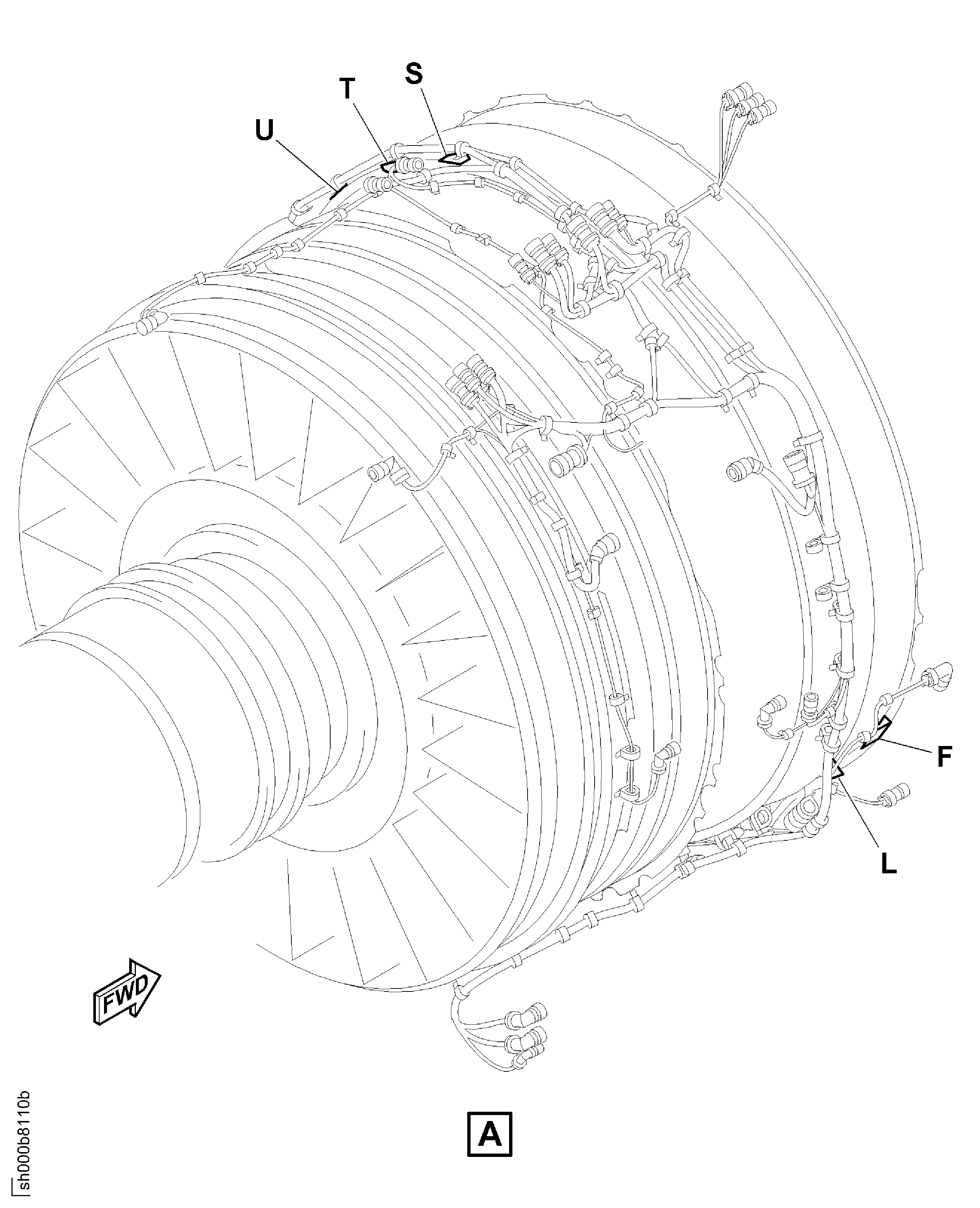 S
T
U
F
L
FWD
A
sh000b8110b