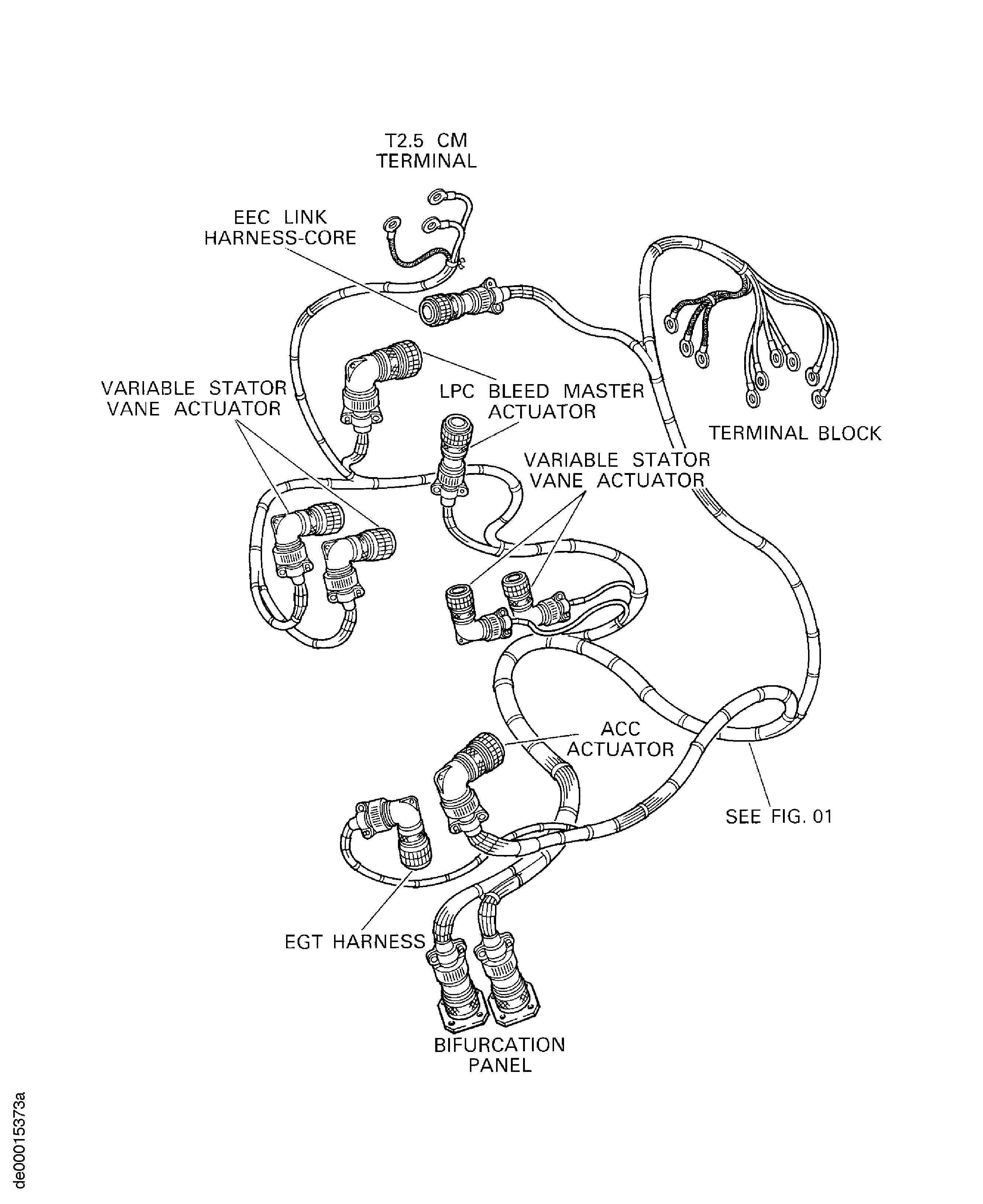 T2.5 CM
TERMINAL

EEC LINK
HARNESS-CORE

VARIABLE STATOR
VANE ACTUATOR

LPC BLEED MASTER
ACTUATOR

TERMINAL BLOCK

VARIABLE STATOR
VANE ACTUATOR

ACC
ACTUATOR

SEE FIG. 01

EGT HARNESS

BIFURCATION
PANEL

de00015373a