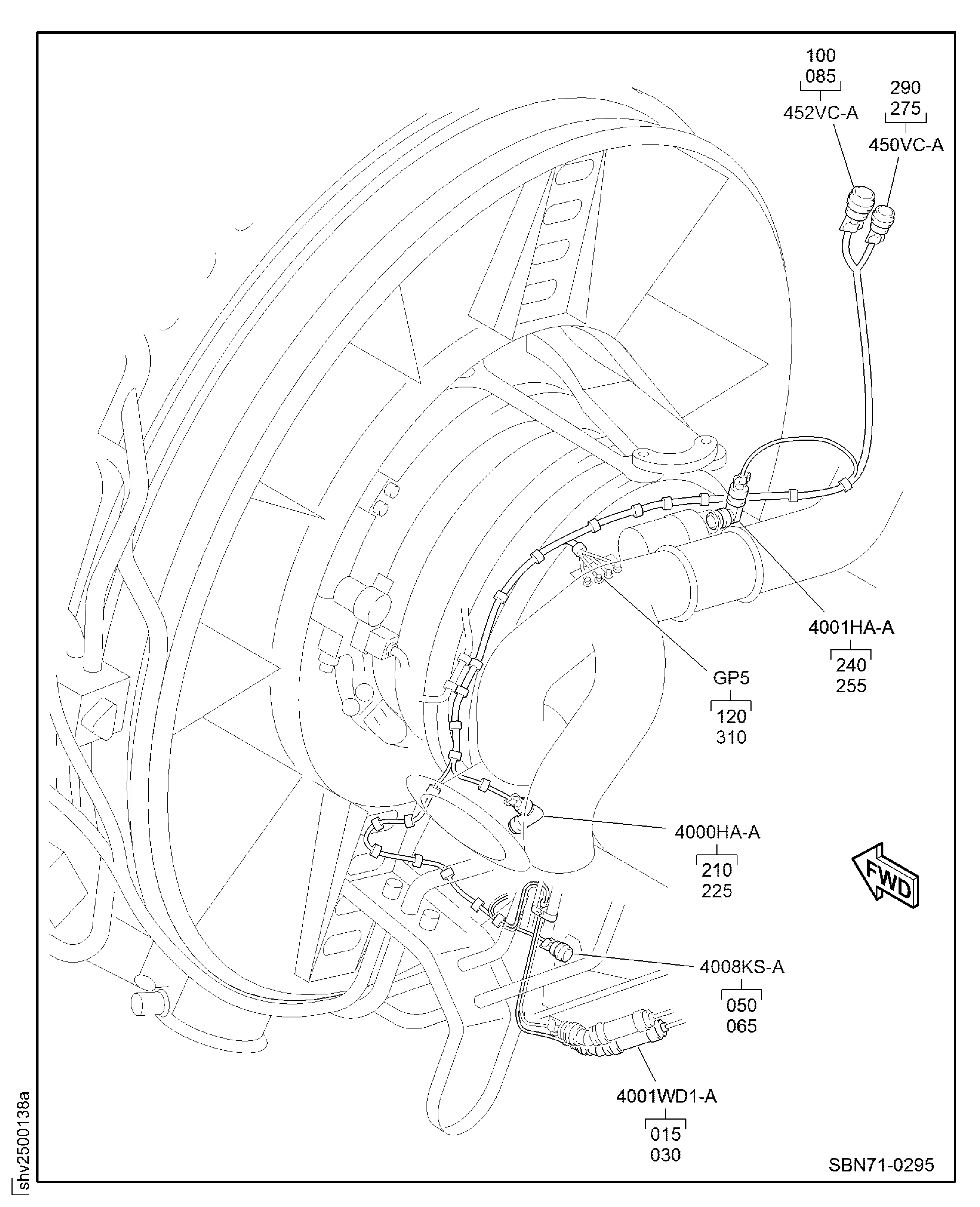 100
085
452VC-A

290
275
450VC-A

4001HA-A
240
255

GP5
120
310

4000HA-A
210
225

FWD

4008KS-A
050
065

4001WD1-A
015
030

SBN71-0295

shv2500138a