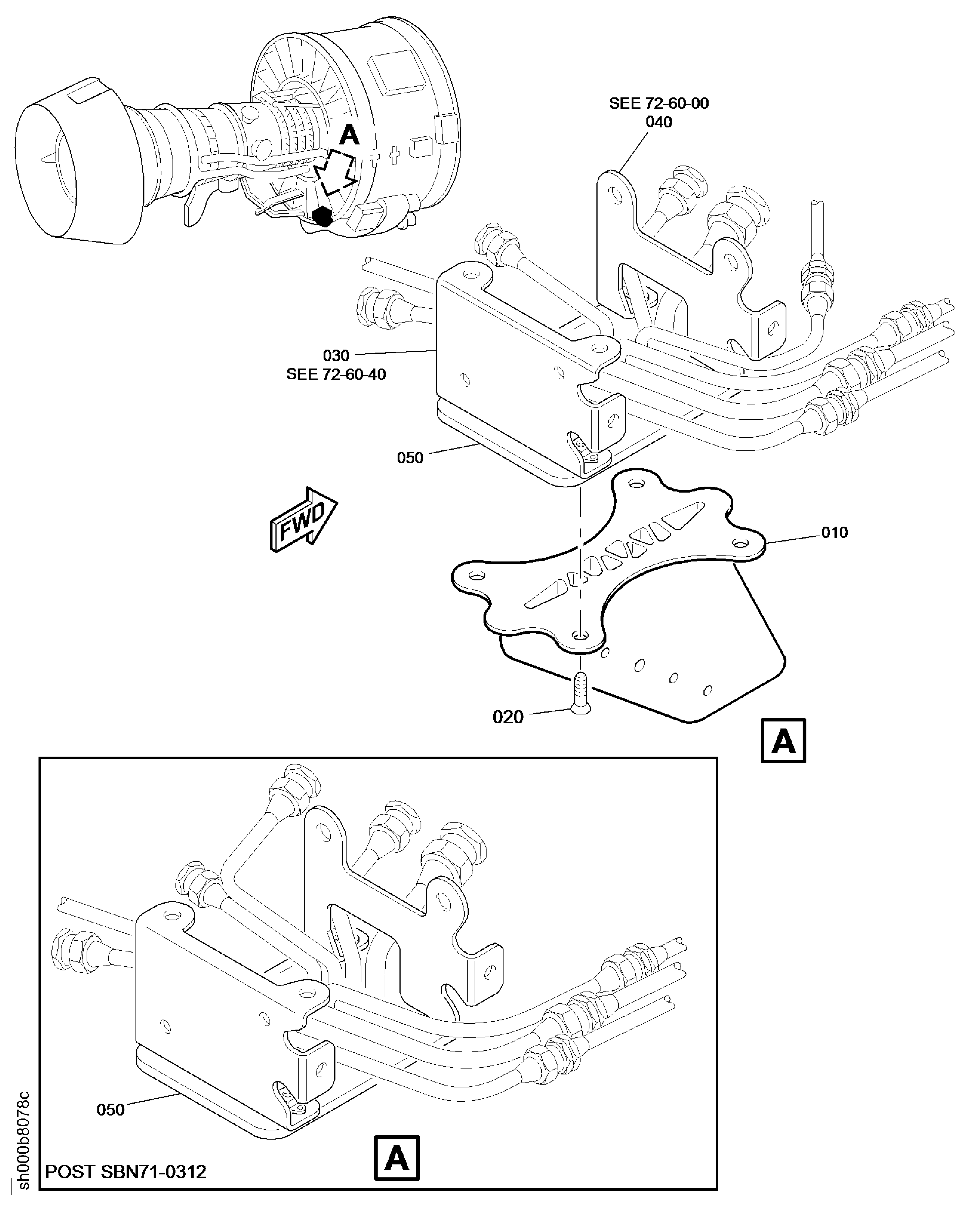 A

SEE 72-60-00
040

030
SEE 72-60-40

050

FWD

010

020

A

050

A

POST SBN71-0312

sh000b8078c