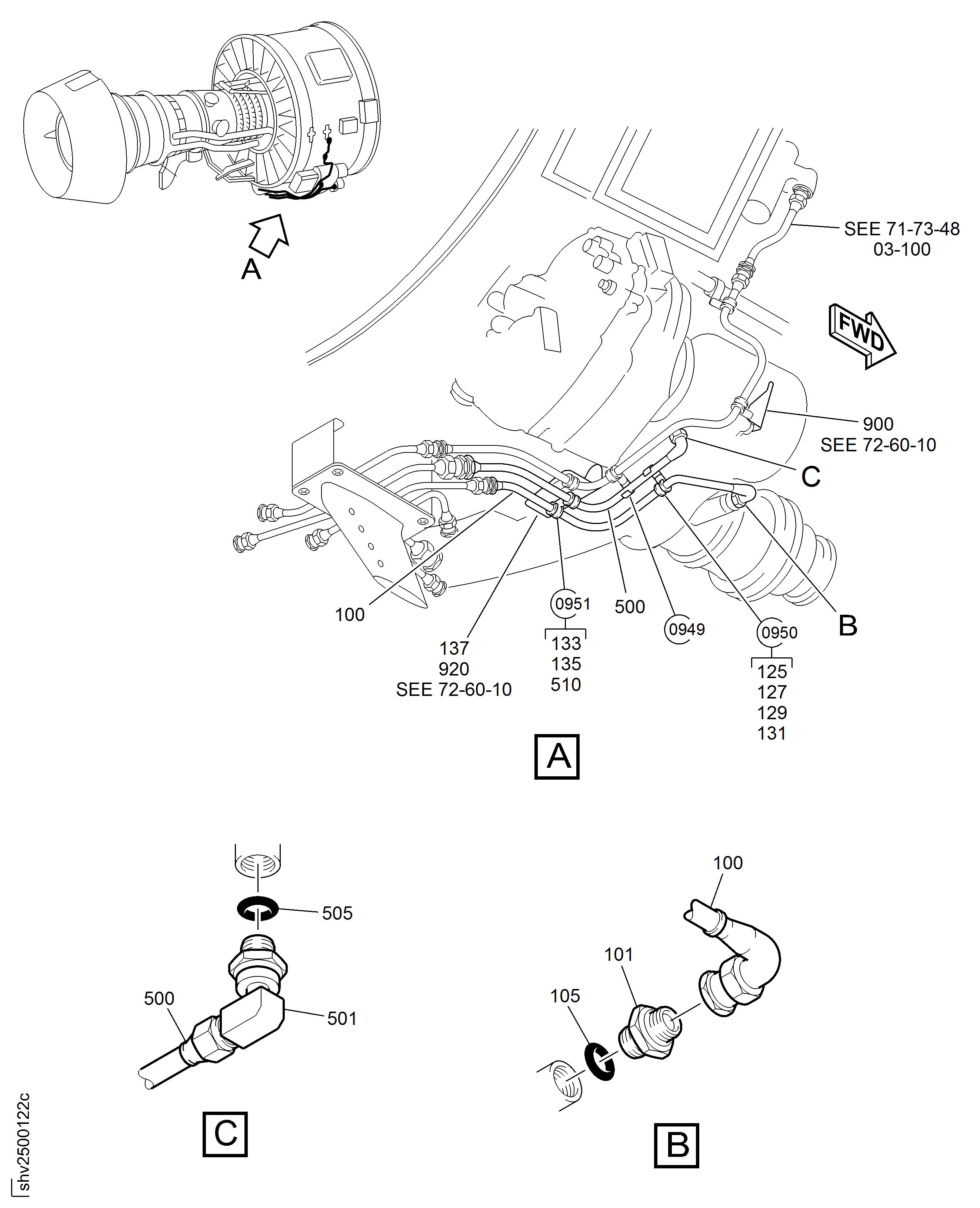 A

SEE 71-73-48
03-100

FWD

900
SEE 72-60-10

C

100

137
920
SEE 72-60-10

0951
133
135
510

500

0949

0950
125
127
129
131

B

A

505

500

501

C

100

101

105

B

shv2500122c