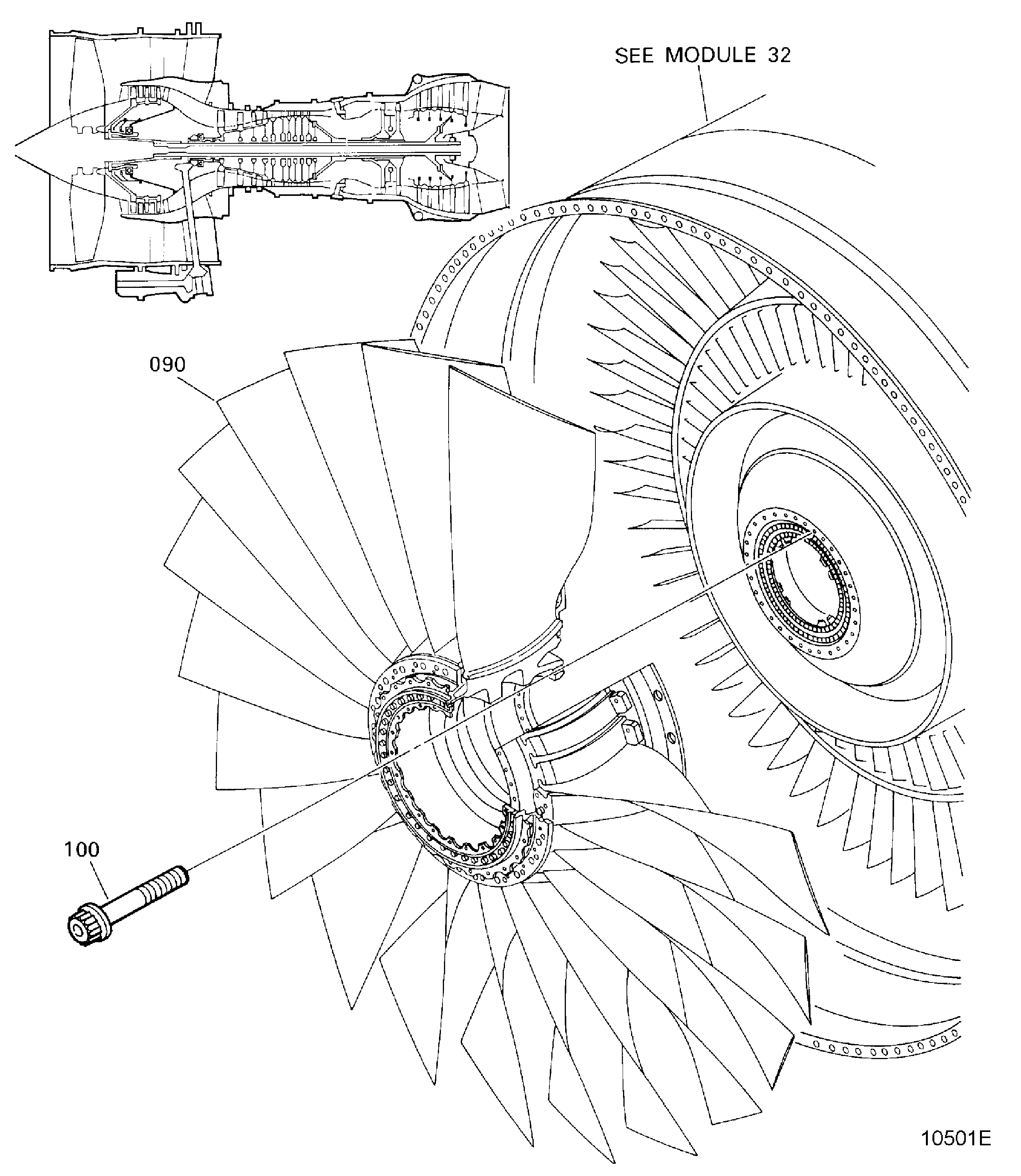 SEE MODULE 32

090

100

10501E