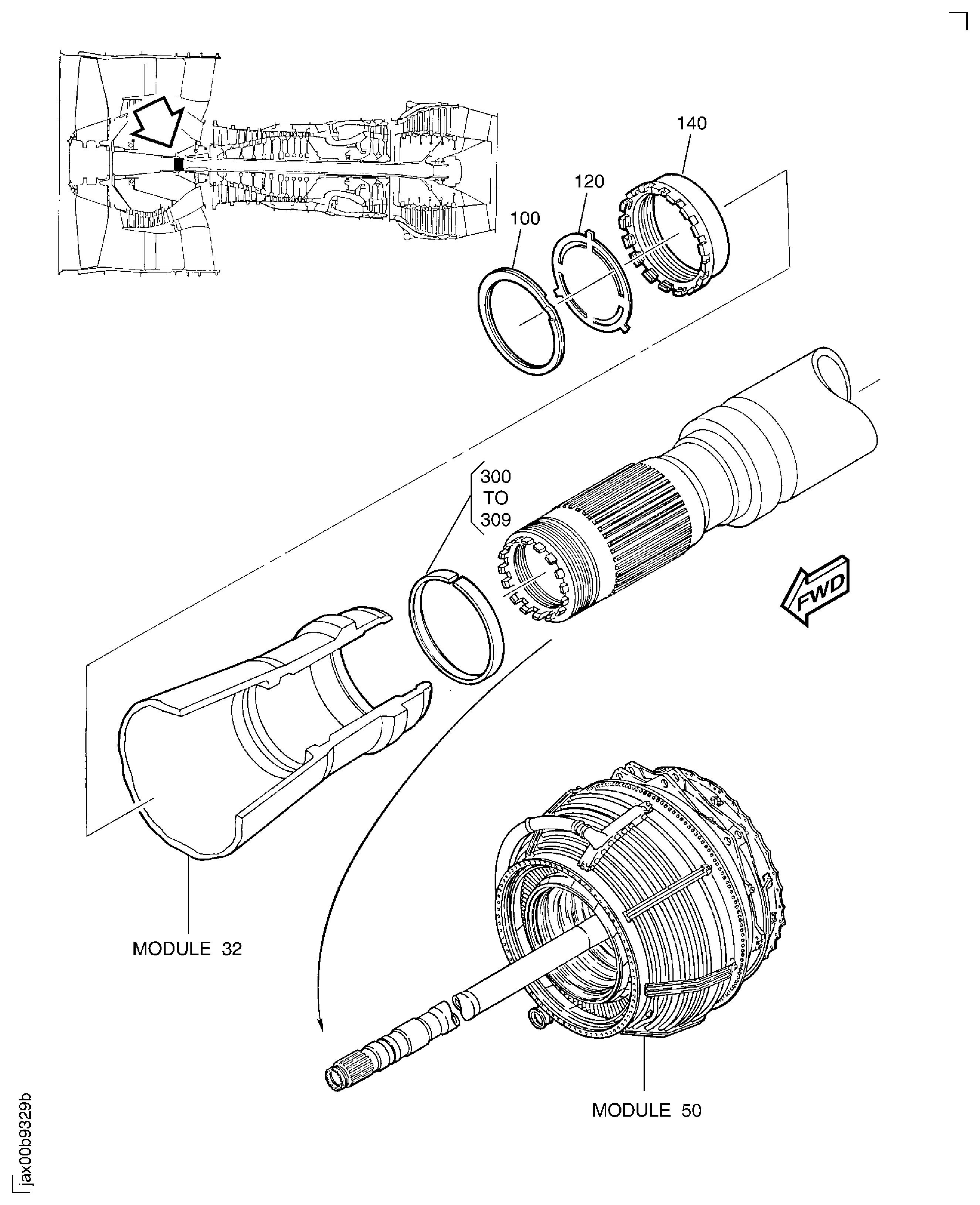 140
120
100
300
TO
309
FWD
MODULE 32
MODULE 50
jax00b9329b