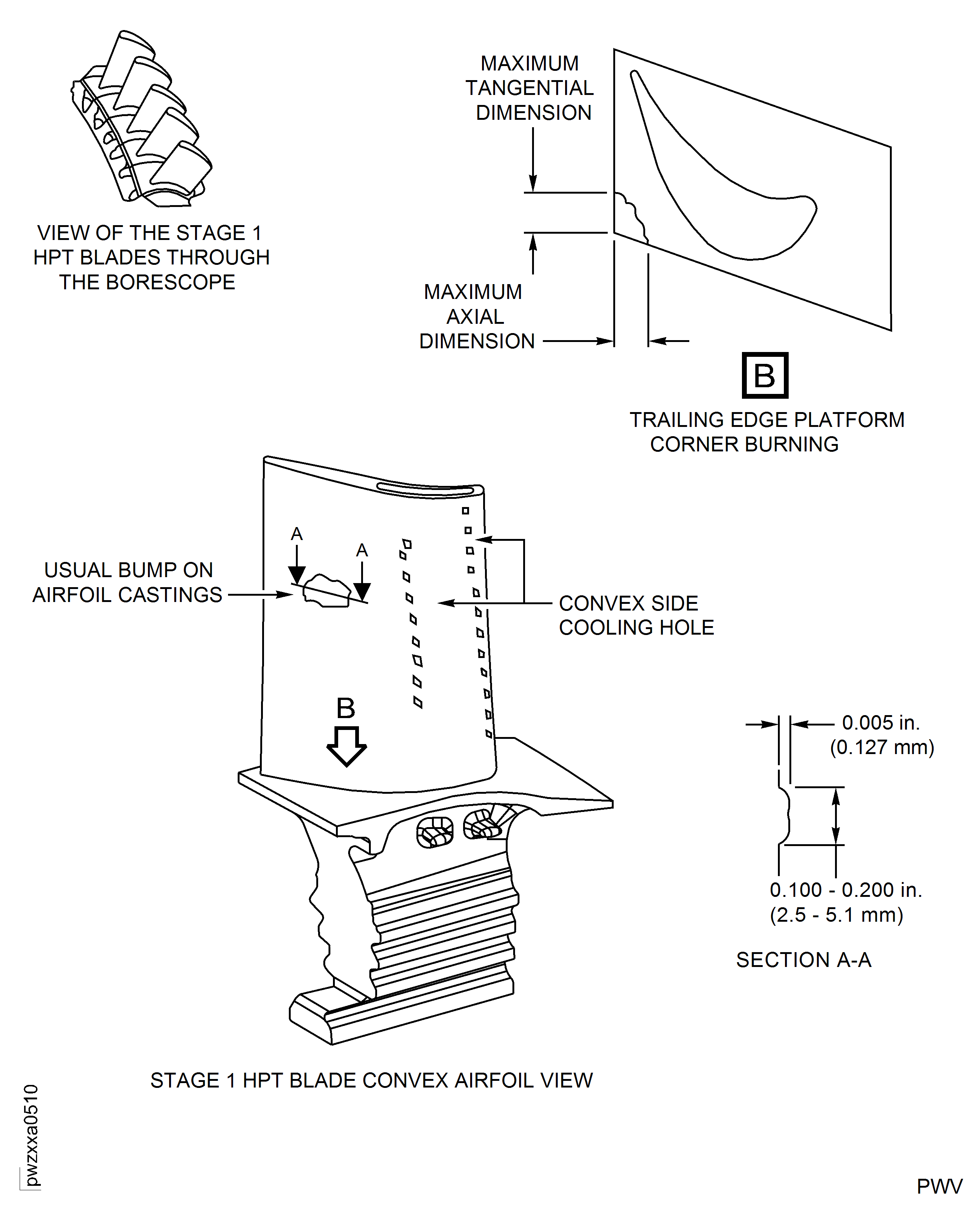 VIEW OF THE STAGE 1 HPT BLADES THROUGH THE BORESCOPE

MAXIMUM TANGENTIAL DIMENSION

MAXIMUM AXIAL DIMENSION

B

TRAILING EDGE PLATFORM CORNER BURNING

A

A

USUAL BUMP ON AIRFOIL CASTINGS

CONVEX SIDE COOLING HOLE

B

0.005 in. (0.127 mm)

0.100 - 0.200 in. (2.5 - 5.1 mm)

SECTION A-A

STAGE 1 HPT BLADE CONVEX AIRFOIL VIEW

pwzxxa0510

PWV