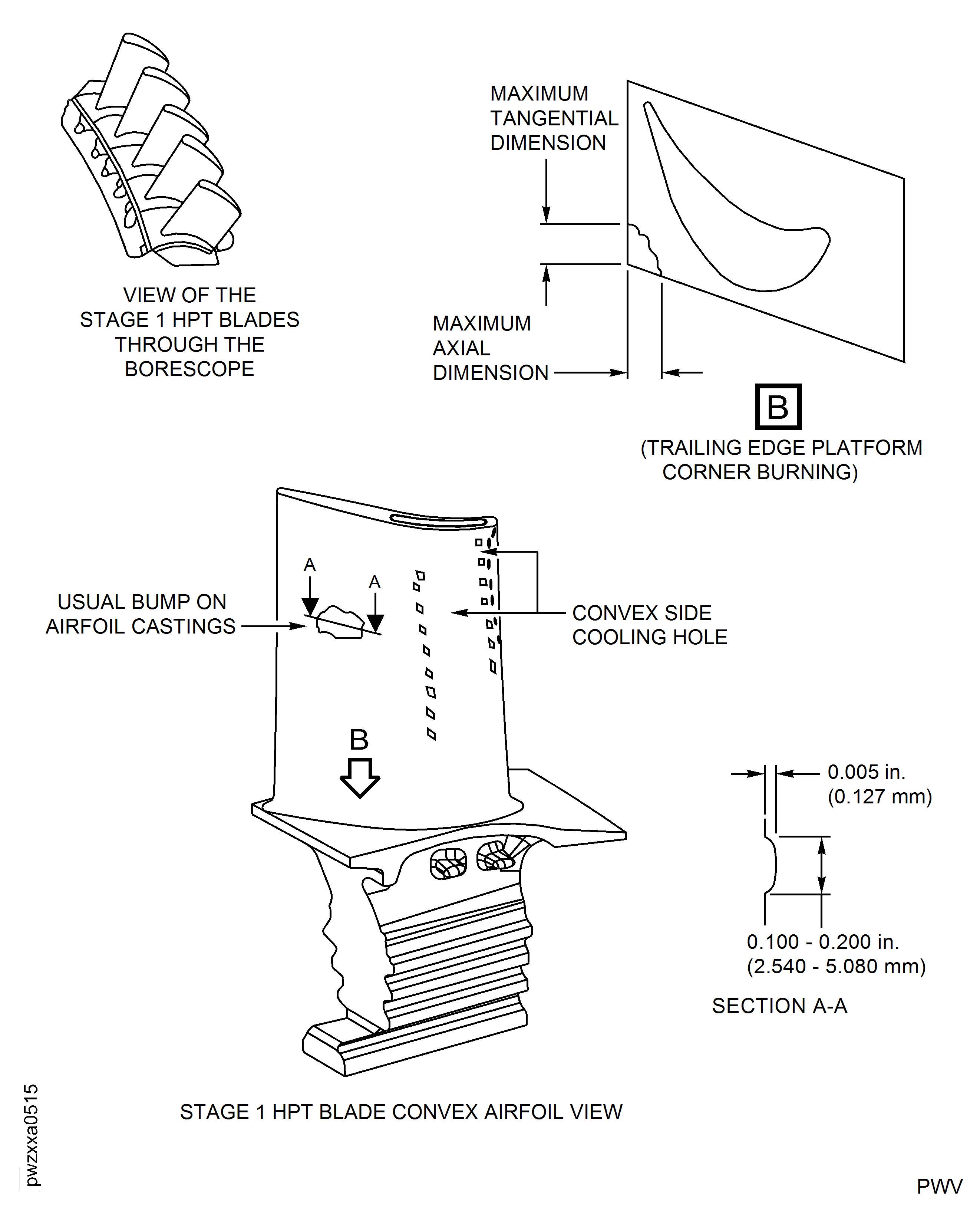 VIEW OF THE STAGE 1 HPT BLADES THROUGH THE BORESCOPE

MAXIMUM TANGENTIAL DIMENSION

MAXIMUM AXIAL DIMENSION

B

(TRAILING EDGE PLATFORM CORNER BURNING)

A

A

USUAL BUMP ON AIRFOIL CASTINGS

CONVEX SIDE COOLING HOLE

B

0.005 in. (0.127 mm)

0.100 - 0.200 in. (2.540 - 5.080 mm)

SECTION A-A

STAGE 1 HPT BLADE CONVEX AIRFOIL VIEW

pwzxxa0515

PWV