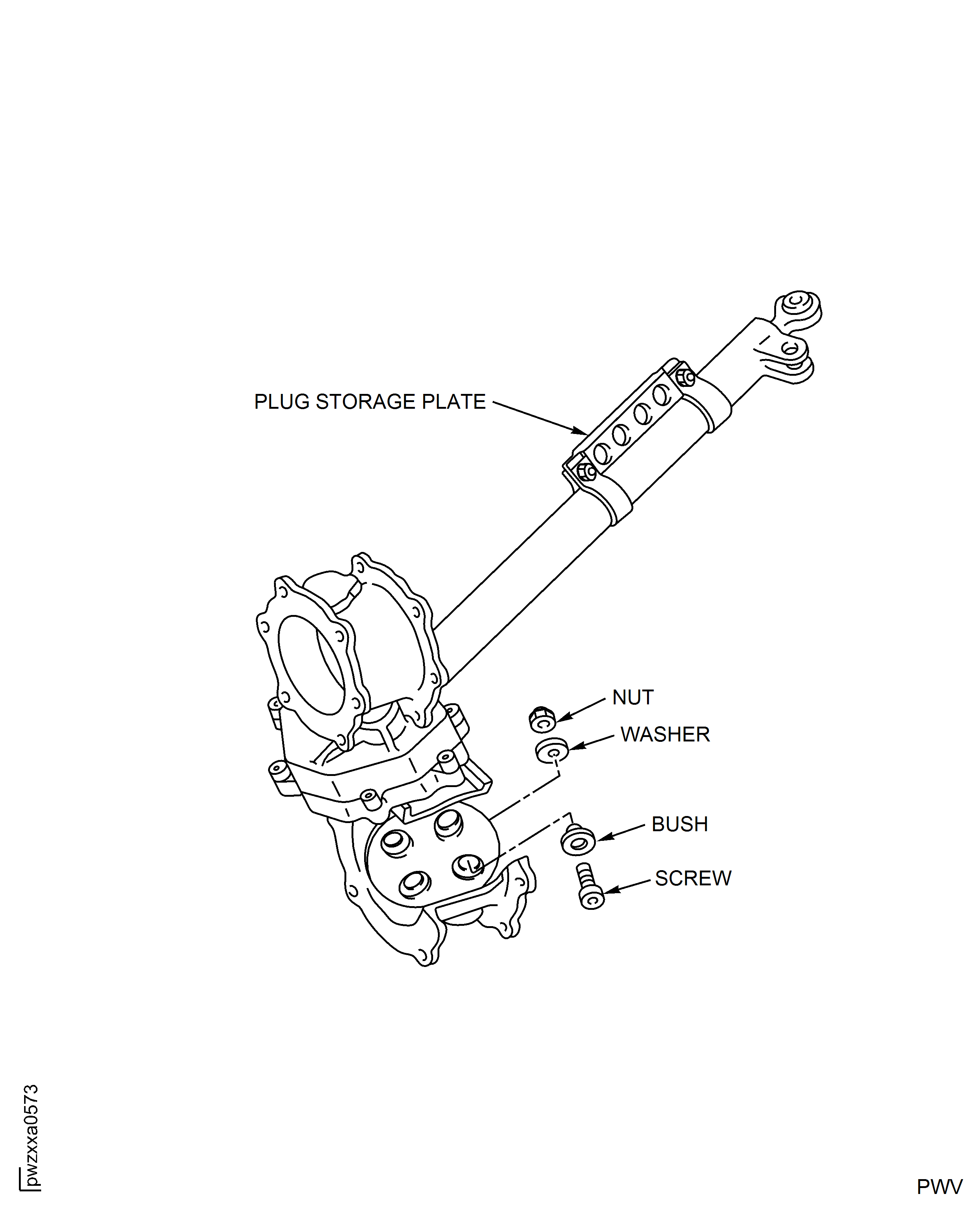 PLUG STORAGE PLATE

NUT

WASHER

BUSH

SCREW

pwzxxa0573

PWV