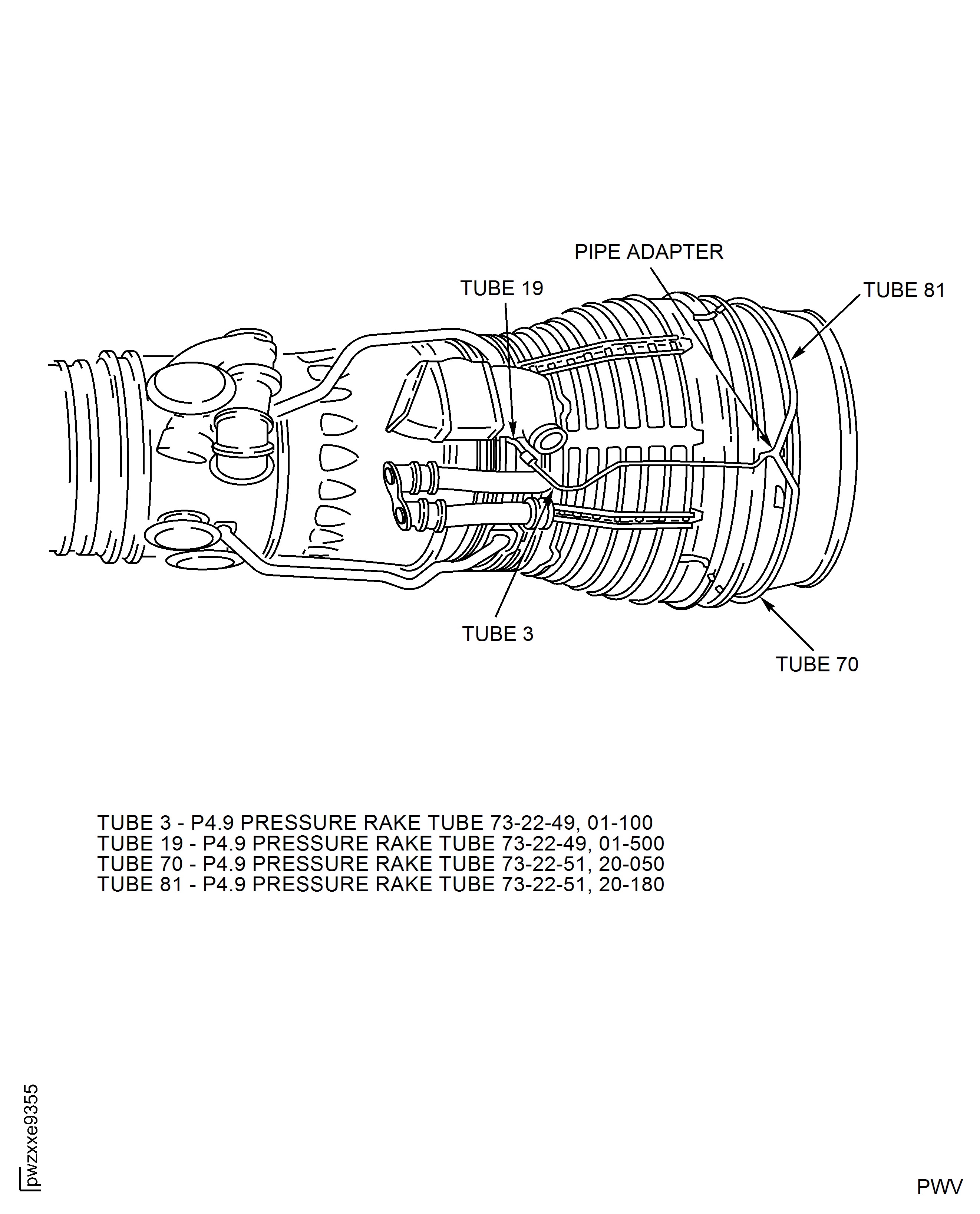 PIPE ADAPTER
TUBE 19
TUBE 81
TUBE 3
TUBE 70

TUBE 3 - P4.9 PRESSURE RAKE TUBE 73-22-49, 01-100
TUBE 19 - P4.9 PRESSURE RAKE TUBE 73-22-49, 01-500
TUBE 70 - P4.9 PRESSURE RAKE TUBE 73-22-51, 20-050
TUBE 81 - P4.9 PRESSURE RAKE TUBE 73-22-51, 20-180

pwzxxe9355

PWV