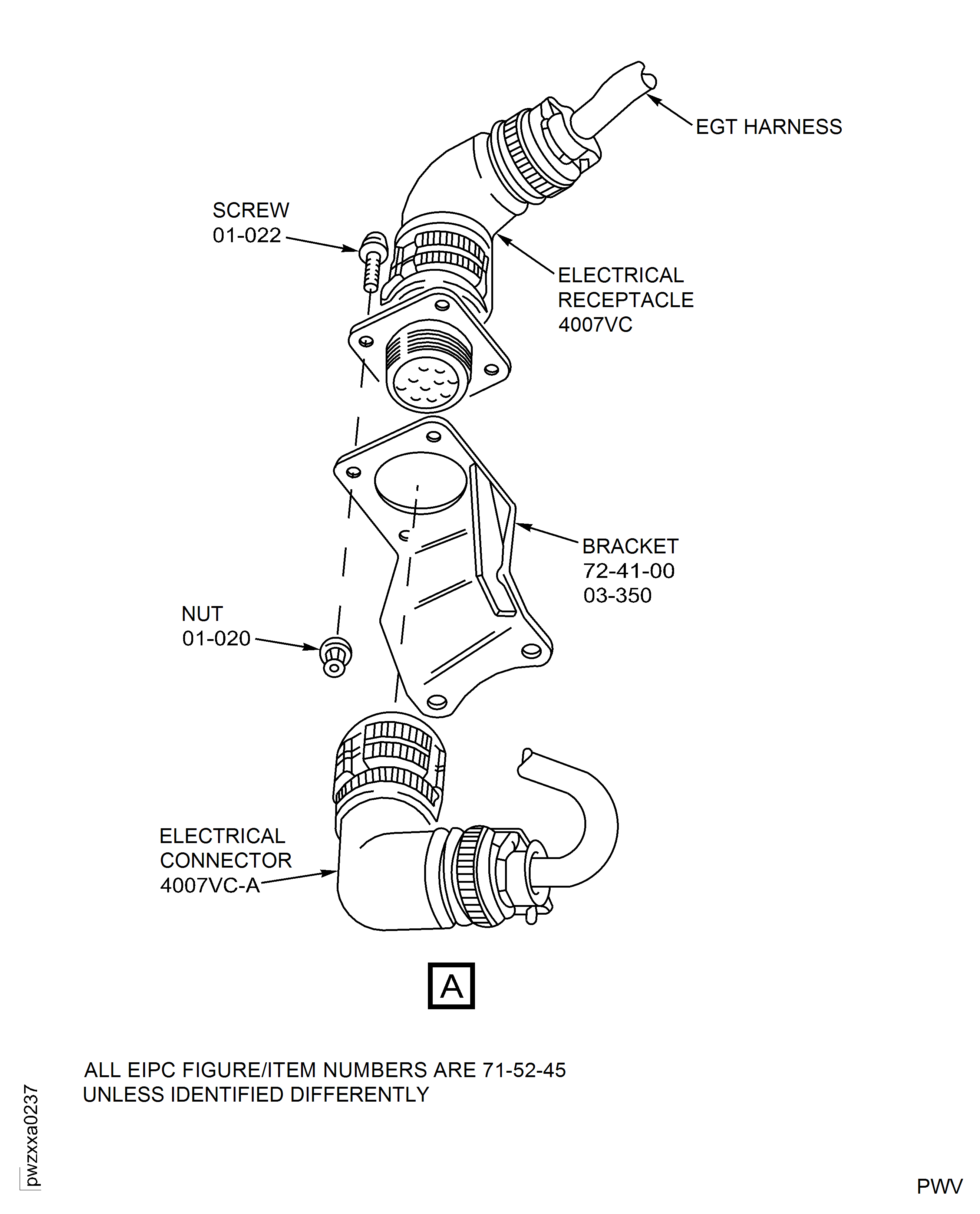 EGT HARNESS

SCREW
01-022

ELECTRICAL
RECEPTACLE
4007VC

BRACKET
72-41-00
03-350

NUT
01-020

ELECTRICAL
CONNECTOR
4007VC-A

A

ALL EIPC FIGURE/ITEM NUMBERS ARE 71-52-45
UNLESS IDENTIFIED DIFFERENTLY

pwzxxa0237

PWV