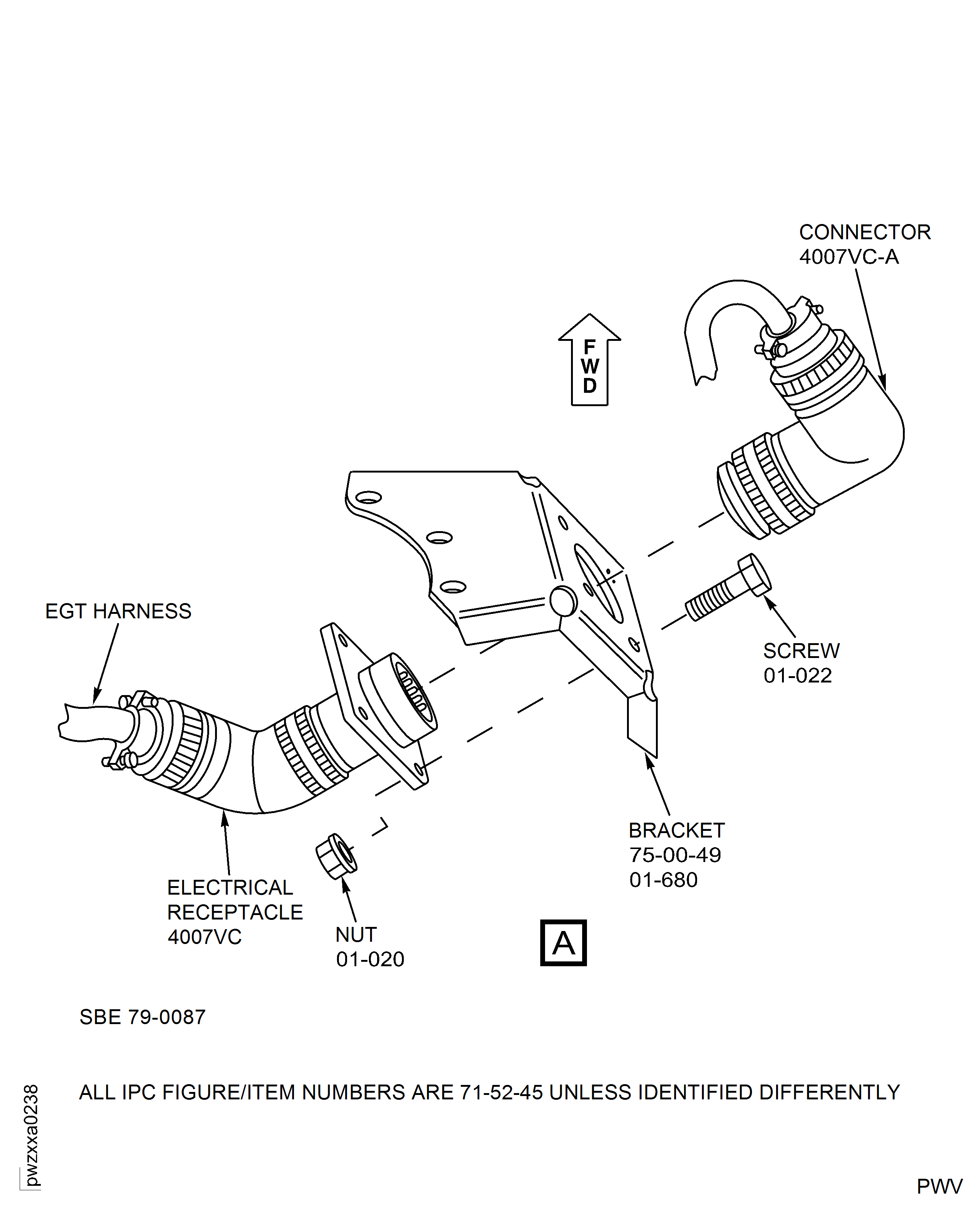 CONNECTOR
4007VC-A

F
W
D

EGT HARNESS

SCREW
01-022

BRACKET
75-00-49
01-680

ELECTRICAL
RECEPTACLE
4007VC

NUT
01-020

A

SBE 79-0087

ALL IPC FIGURE/ITEM NUMBERS ARE 71-52-45 UNLESS IDENTIFIED DIFFERENTLY

pwzxxa0238

PWV