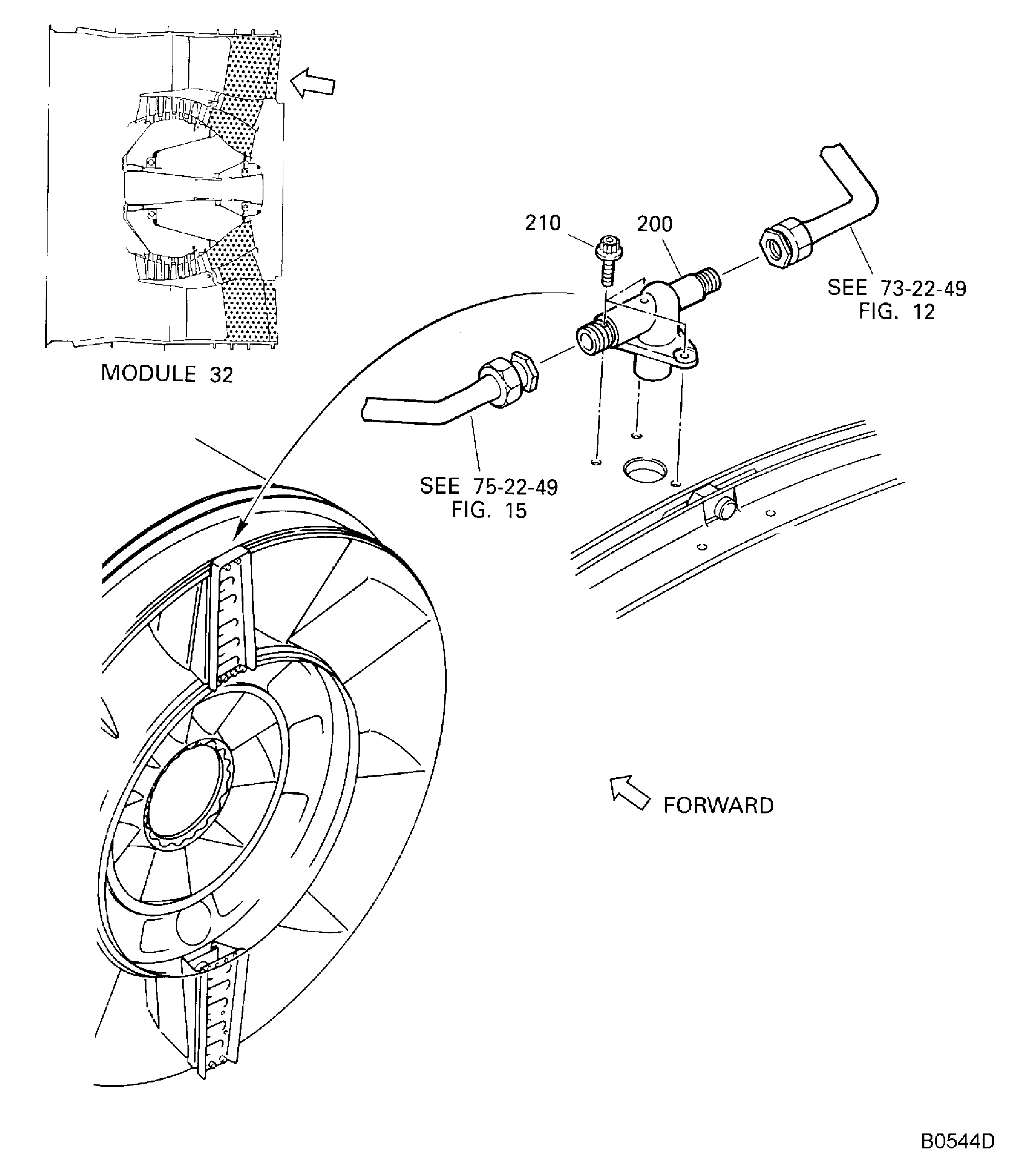 MODULE 32

210

200

SEE 73-22-49
FIG. 12

SEE 75-22-49
FIG. 15

FORWARD

B0544D