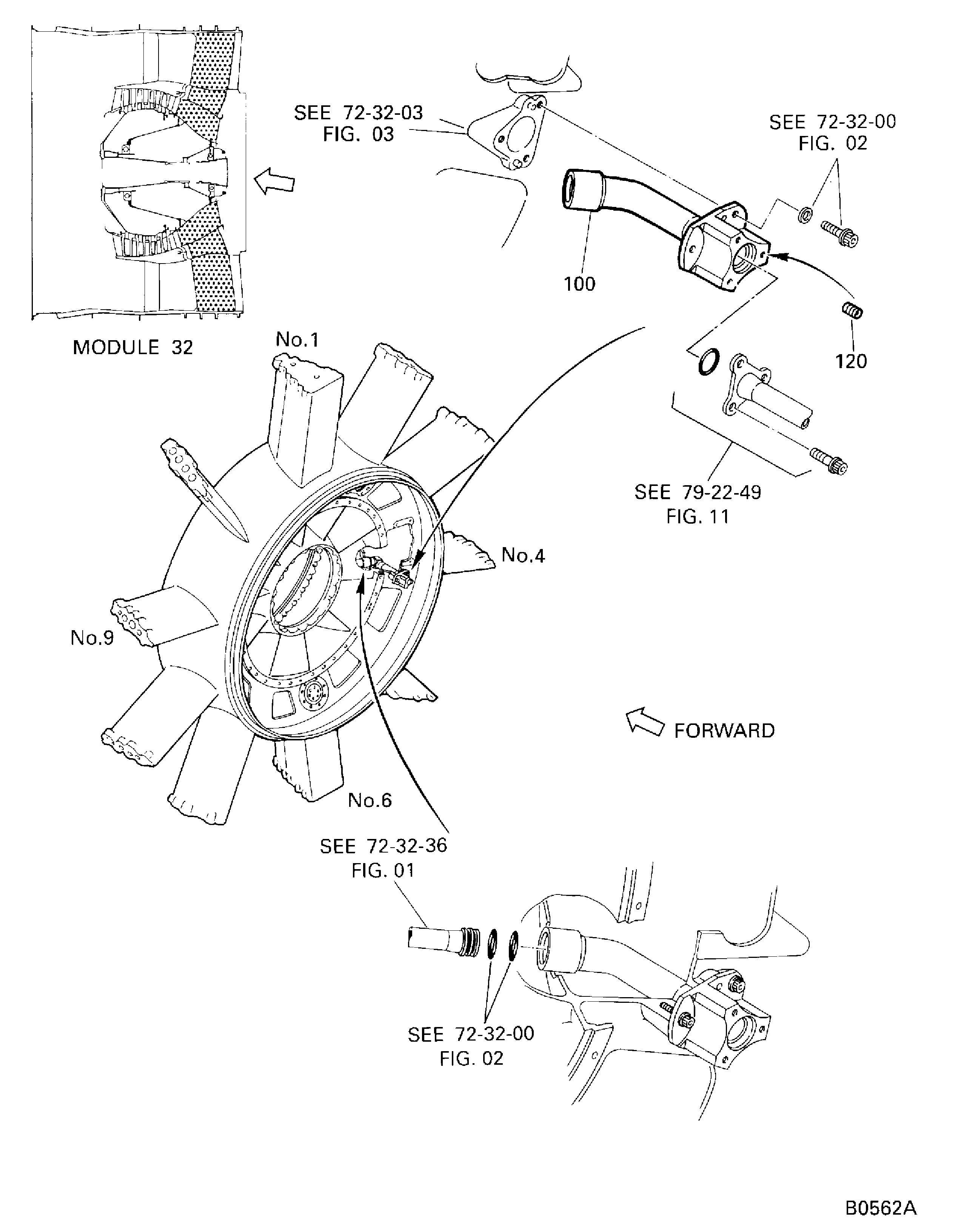 SEE 72-32-03
FIG. 03

SEE 72-32-00
FIG. 02

100

120

MODULE 32

No.1

SEE 79-22-49
FIG. 11

No.4

No.9

FORWARD

No.6

SEE 72-32-36
FIG. 01

SEE 72-32-00
FIG. 02

B0562A