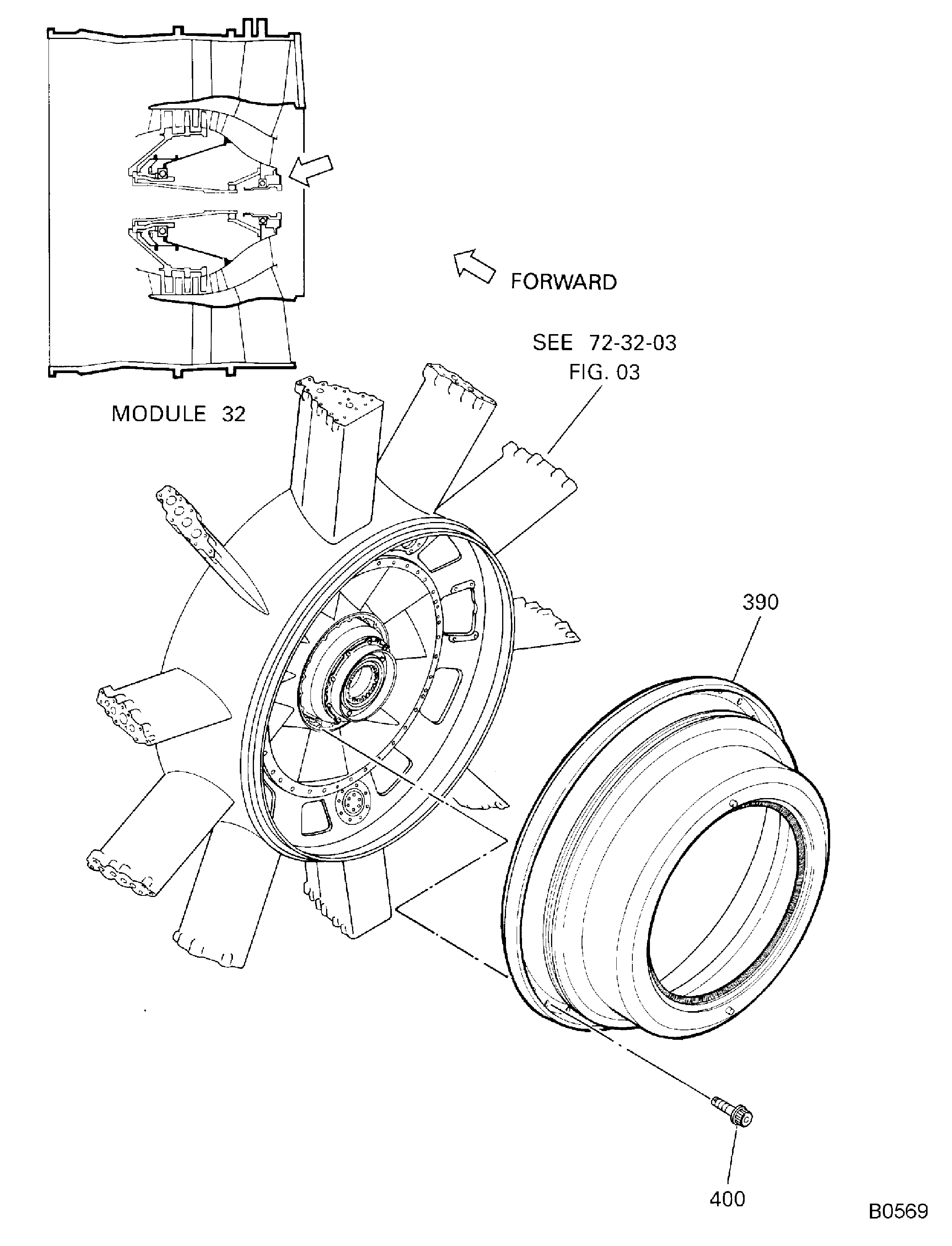 FORWARD

SEE 72-32-03
FIG. 03

MODULE 32

390

400

B0569