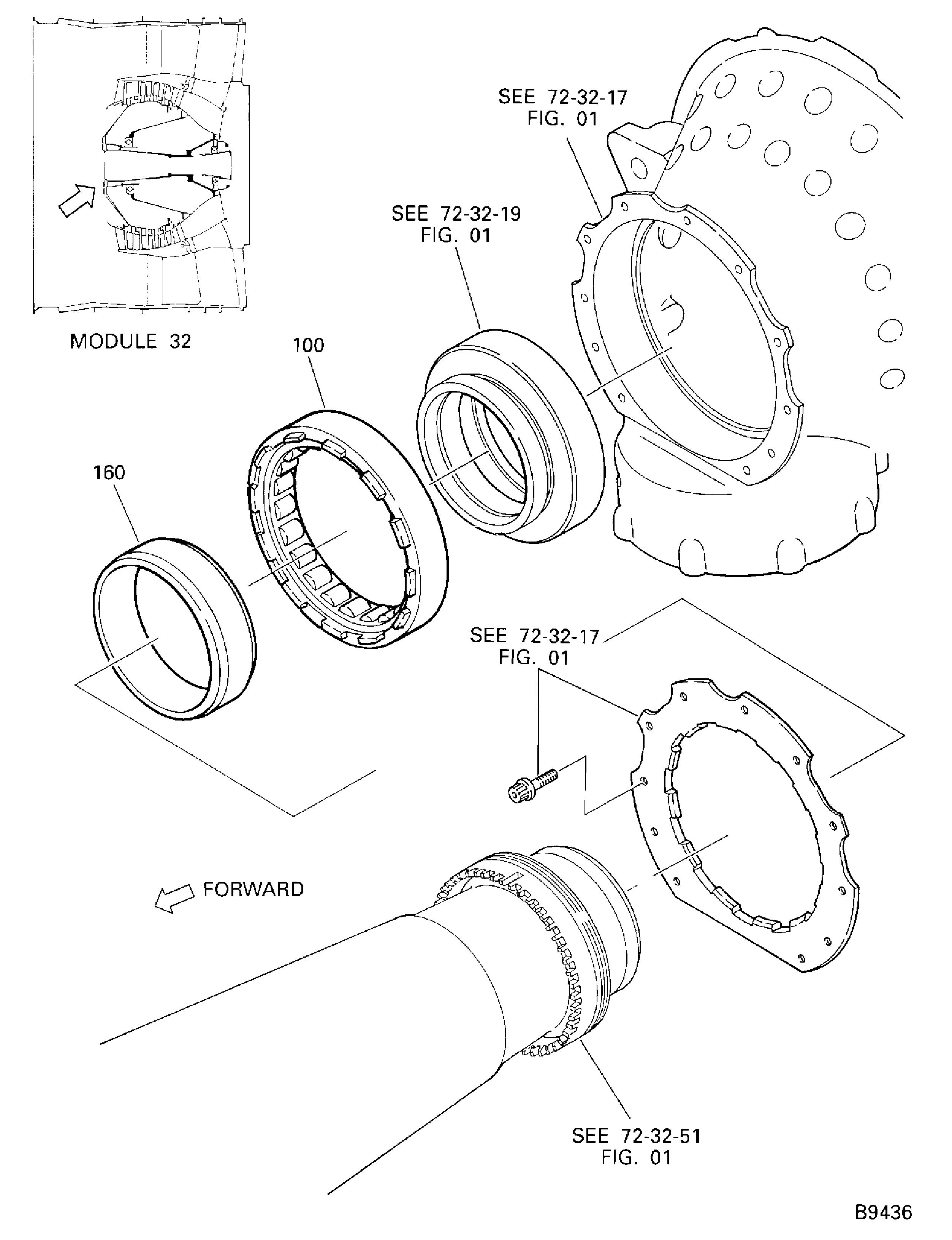 SEE 72-32-17
FIG. 01

SEE 72-32-19
FIG. 01

MODULE 32

100

160

SEE 72-32-17
FIG. 01

FORWARD

SEE 72-32-51
FIG. 01

B9436