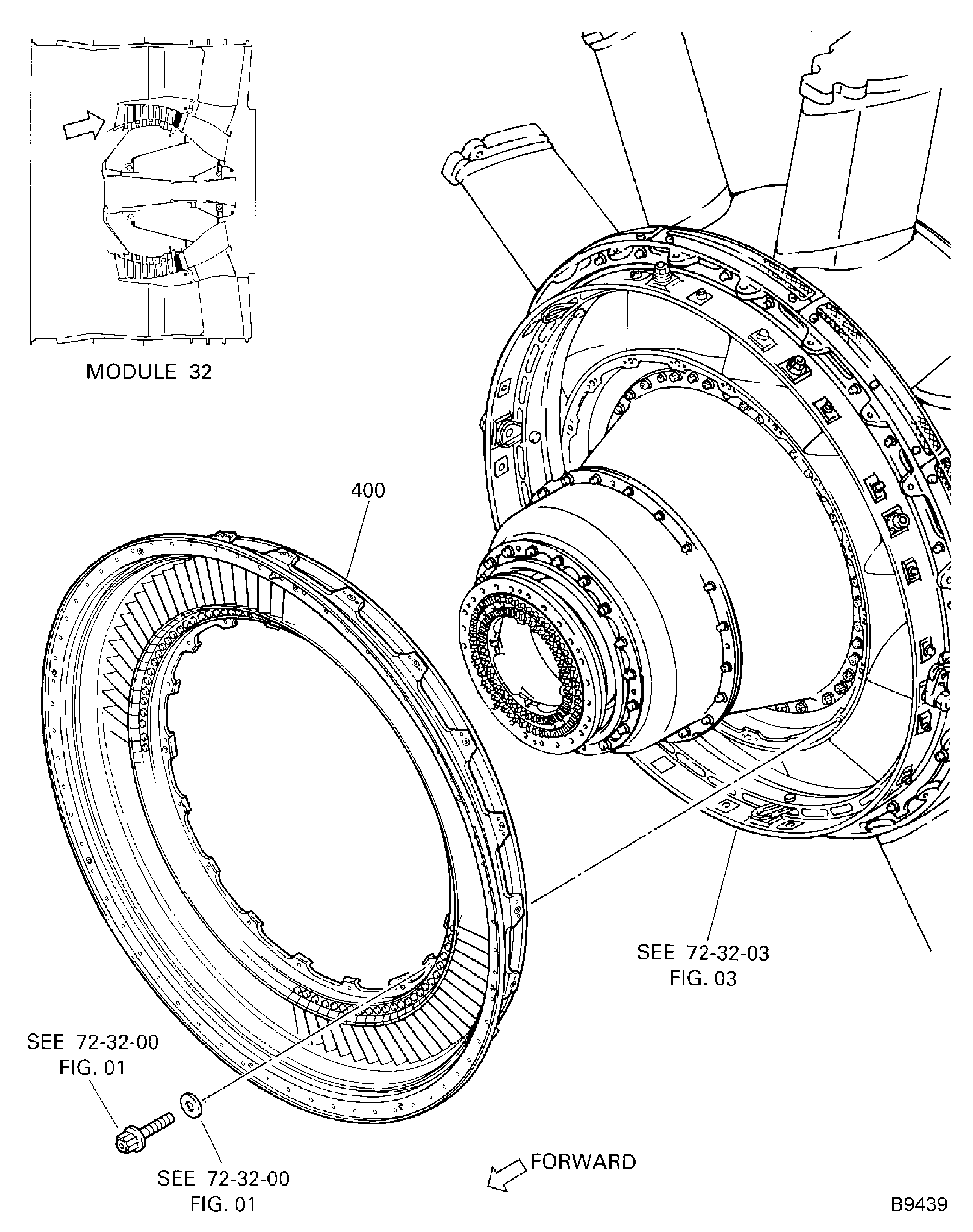 MODULE 32

400

SEE 72-32-03
FIG. 03

SEE 72-32-00
FIG. 01

SEE 72-32-00
FIG. 01

FORWARD

B9439