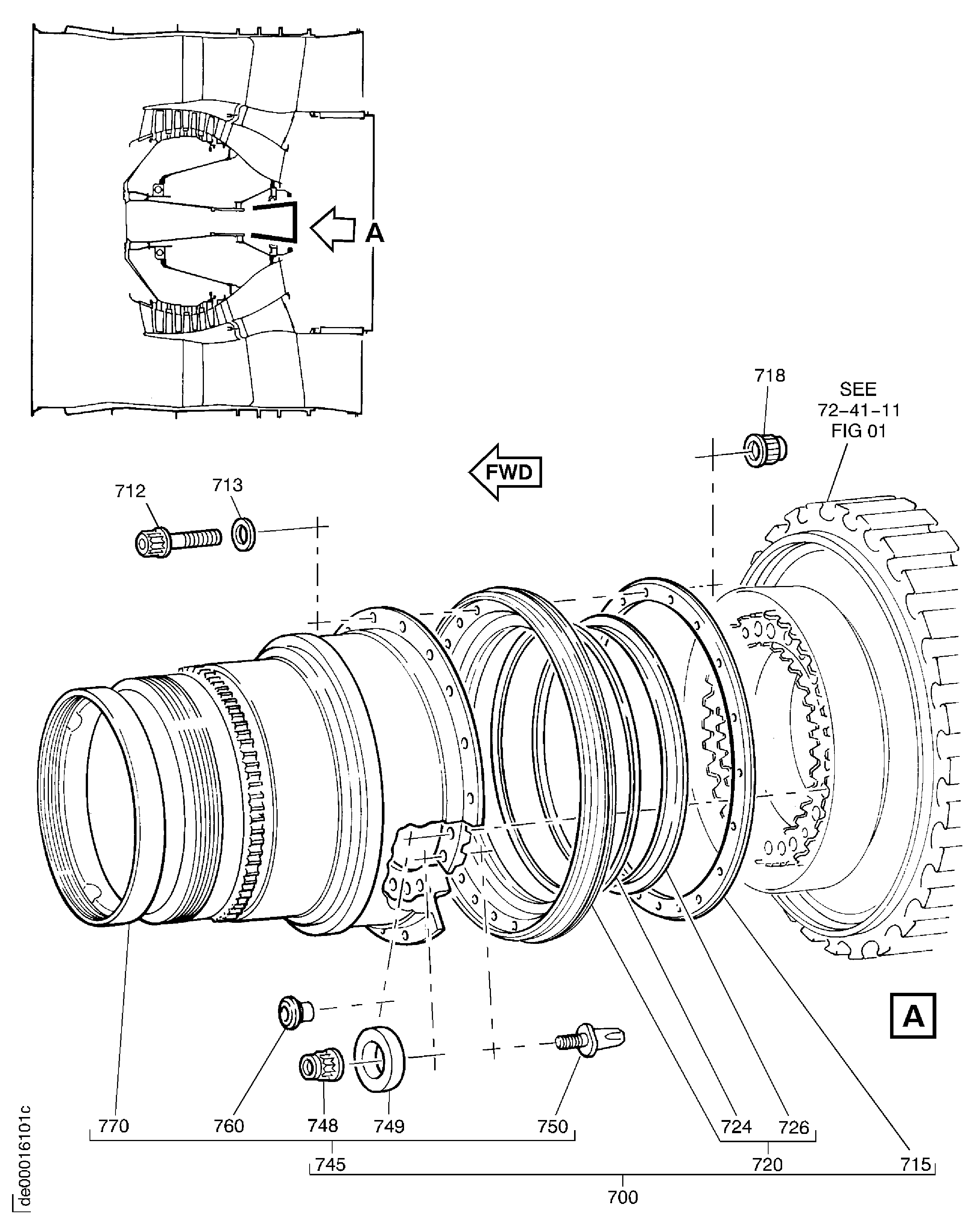 A

718

SEE
72–41–11
FIG 01

FWD

712

713

A

770

760

748

749

750

724

726

745

720

715

700

de00016101c