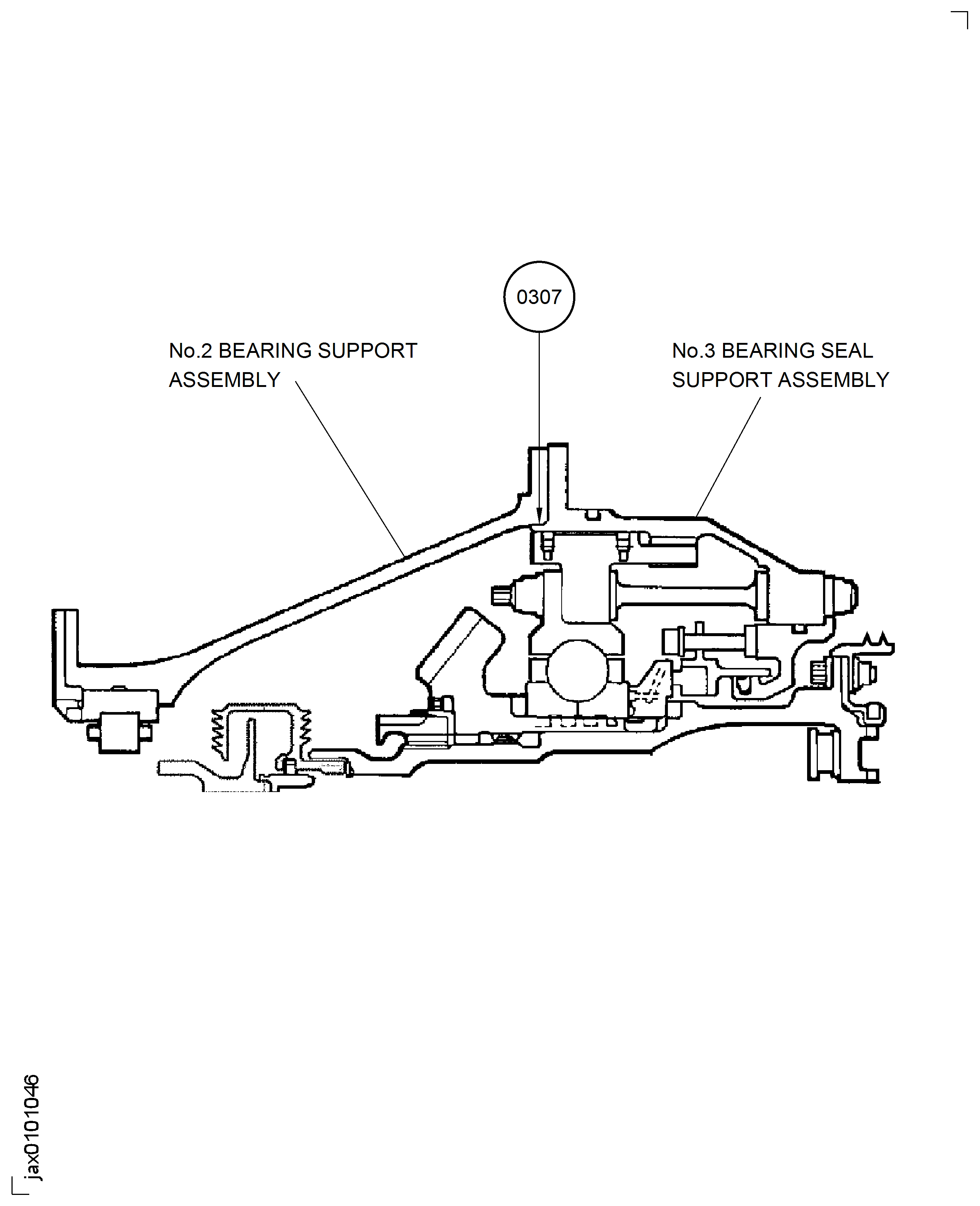 0307

No.2 BEARING SUPPORT ASSEMBLY

No.3 BEARING SEAL SUPPORT ASSEMBLY

jax0101046