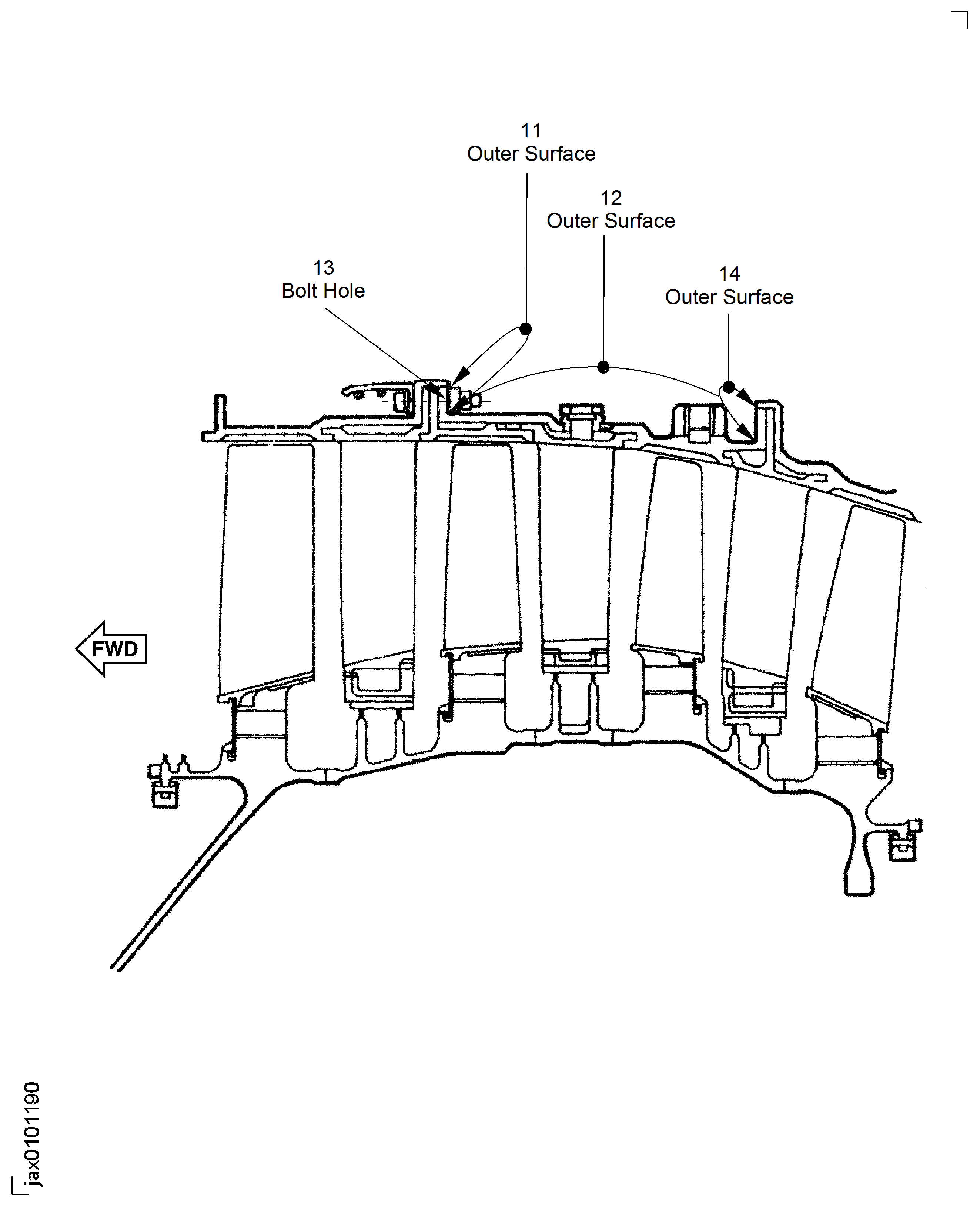 11
Outer Surface

12
Outer Surface

13
Bolt Hole

14
Outer Surface

FWD

jax0101190