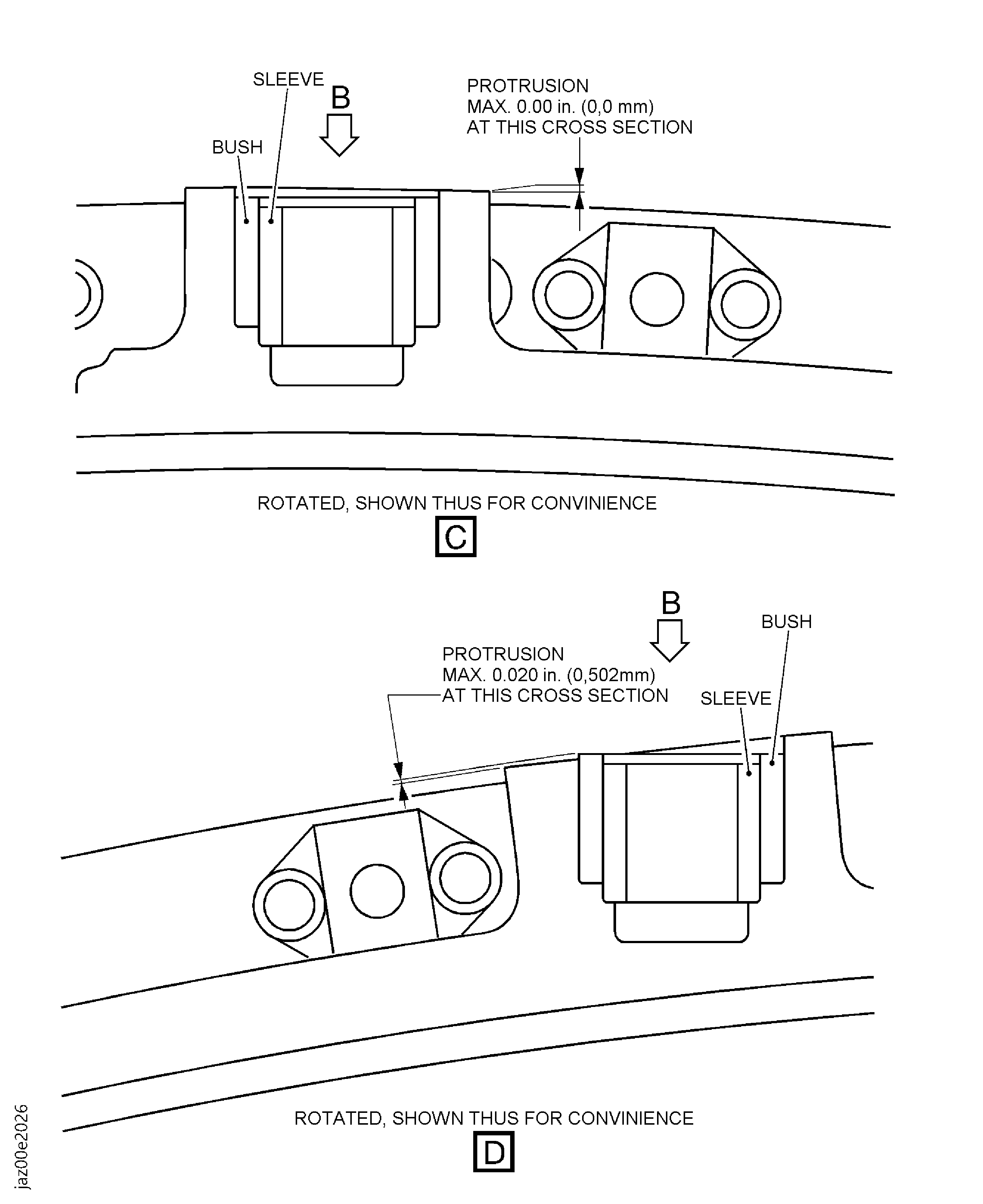 SLEEVE

B

BUSH

PROTRUSION
MAX. 0.00 in. (0,0 mm)
AT THIS CROSS SECTION

ROTATED, SHOWN THUS FOR CONVINIENCE

C

B

BUSH

PROTRUSION
MAX. 0.020 in. (0,502mm)
AT THIS CROSS SECTION

SLEEVE

ROTATED, SHOWN THUS FOR CONVINIENCE

D

jaz00e2026