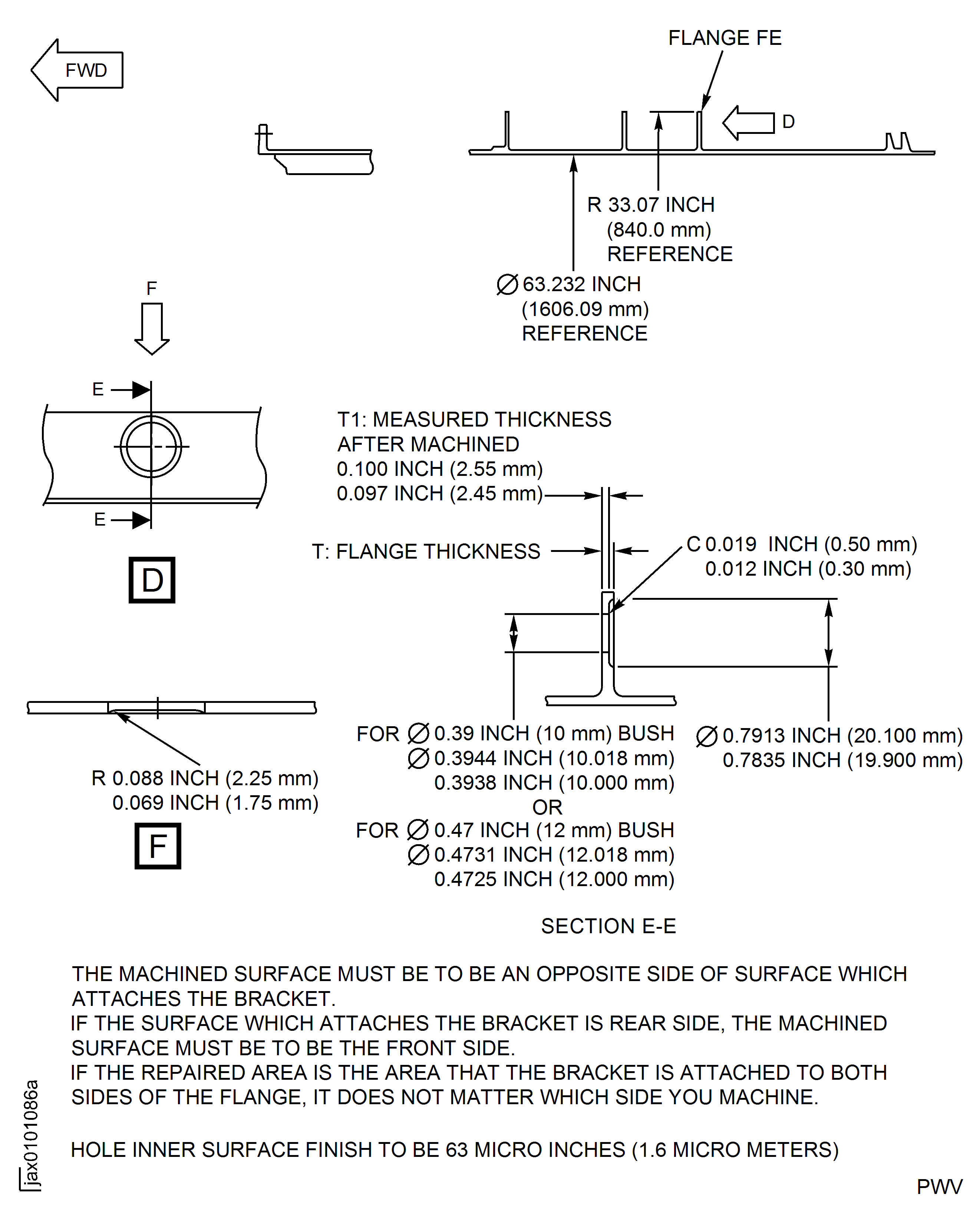 FWD

FLANGE FE

D

R 33.07 INCH (840.0 mm) REFERENCE

$\varnothing$ 63.232 INCH (1606.09 mm) REFERENCE

F

E

E

D

T1: MEASURED THICKNESS AFTER MACHINED
0.100 INCH (2.55 mm)
0.097 INCH (2.45 mm)

T: FLANGE THICKNESS

C 0.019 INCH (0.50 mm)
0.012 INCH (0.30 mm)

R 0.088 INCH (2.25 mm)
0.069 INCH (1.75 mm)

F

FOR $\varnothing$ 0.39 INCH (10 mm) BUSH
$\varnothing$ 0.3944 INCH (10.018 mm)
0.3938 INCH (10.000 mm)
OR
FOR $\varnothing$ 0.47 INCH (12 mm) BUSH
$\varnothing$ 0.4731 INCH (12.018 mm)
0.4725 INCH (12.000 mm)

$\varnothing$ 0.7913 INCH (20.100 mm)
0.7835 INCH (19.900 mm)

SECTION E-E

THE MACHINED SURFACE MUST BE TO BE AN OPPOSITE SIDE OF SURFACE WHICH ATTACHES THE BRACKET.
IF THE SURFACE WHICH ATTACHES THE BRACKET IS REAR SIDE, THE MACHINED SURFACE MUST BE TO BE THE FRONT SIDE.
IF THE REPAIRED AREA IS THE AREA THAT THE BRACKET IS ATTACHED TO BOTH SIDES OF THE FLANGE, IT DOES NOT MATTER WHICH SIDE YOU MACHINE.

HOLE INNER SURFACE FINISH TO BE 63 MICRO INCHES (1.6 MICRO METERS)

jax0101086a

PWV