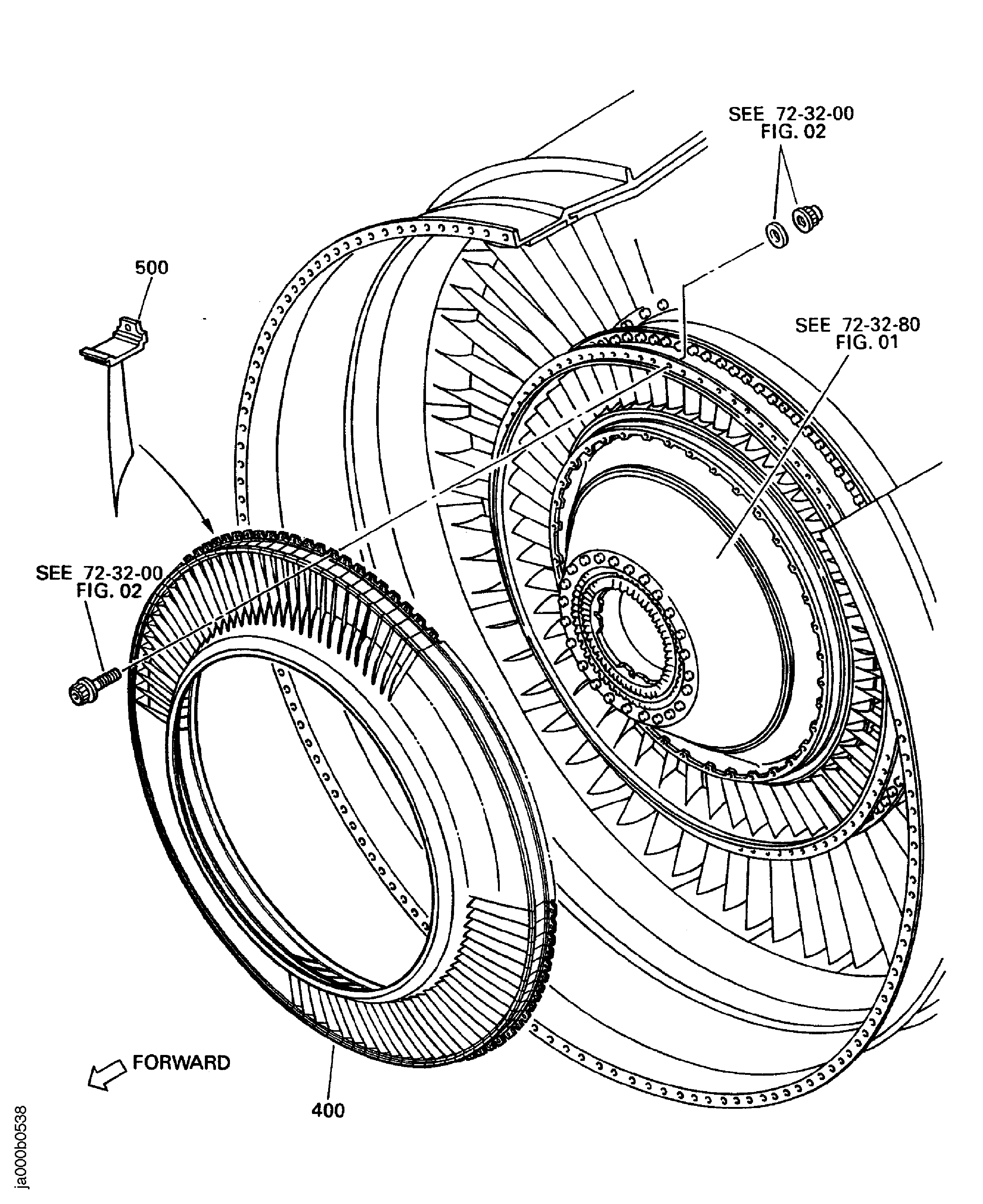 SEE 72-32-00
FIG. 02

500

SEE 72-32-80
FIG. 01

SEE 72-32-00
FIG. 02

FORWARD

400

ja000b0538