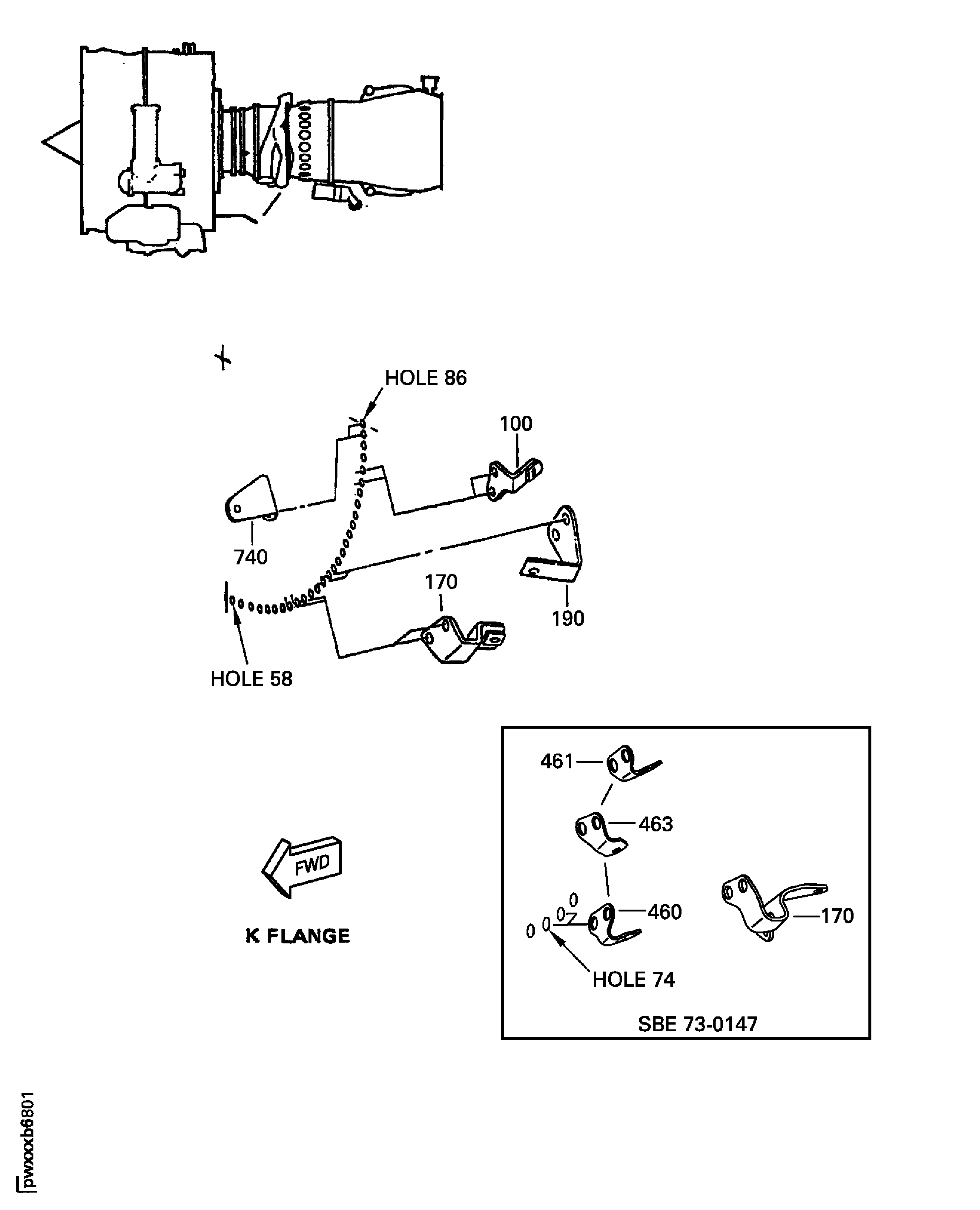 HOLE 86
100
740
170
190
HOLE 58
FWD
K FLANGE
461
463
460
170
HOLE 74
SBE 73-0147
pwxxxb6801