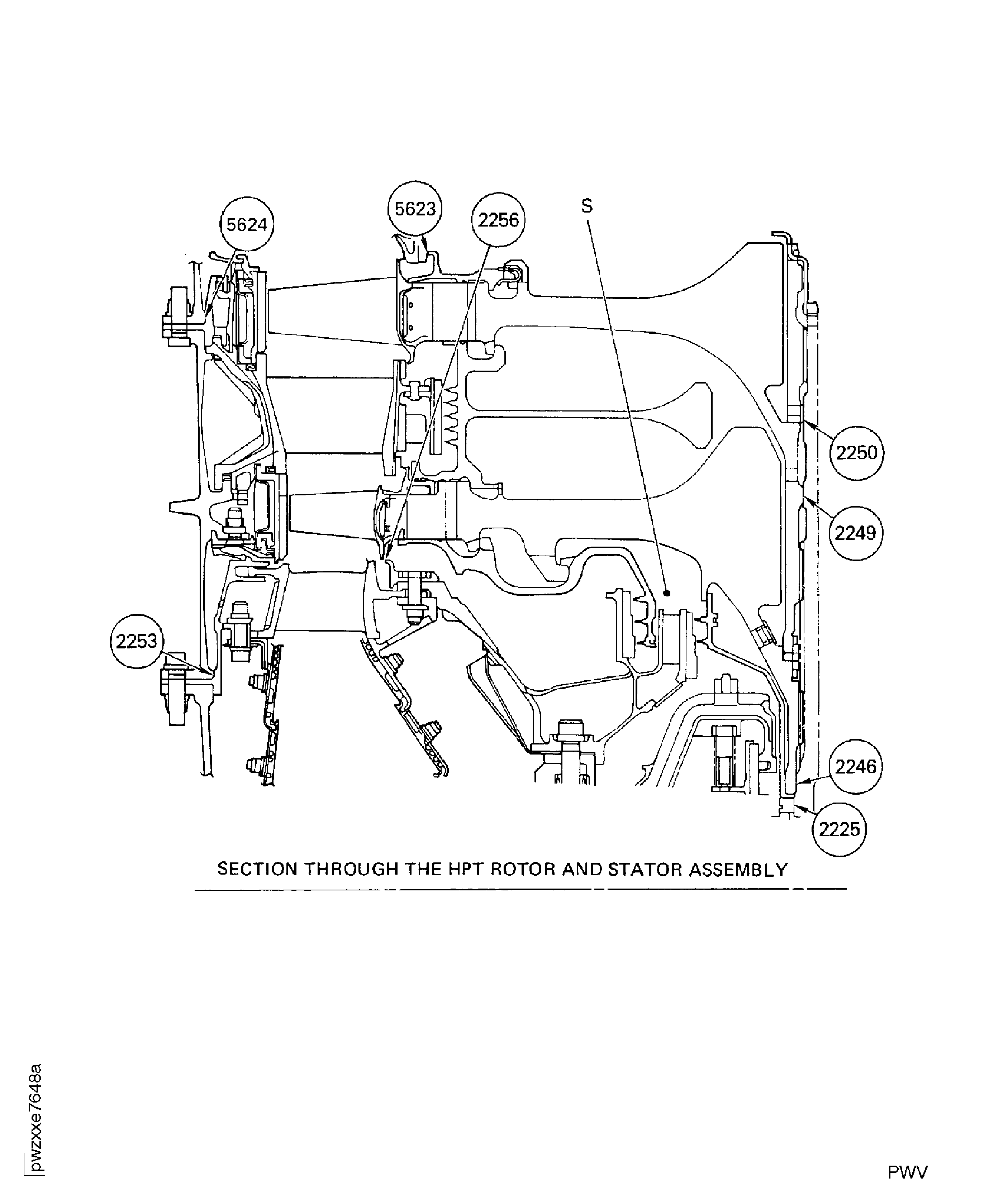 5624

5623

2256

S

2250

2249

2253

2246

2225

SECTION THROUGH THE HPT ROTOR AND STATOR ASSEMBLY

pwzxxe7648a

PWV