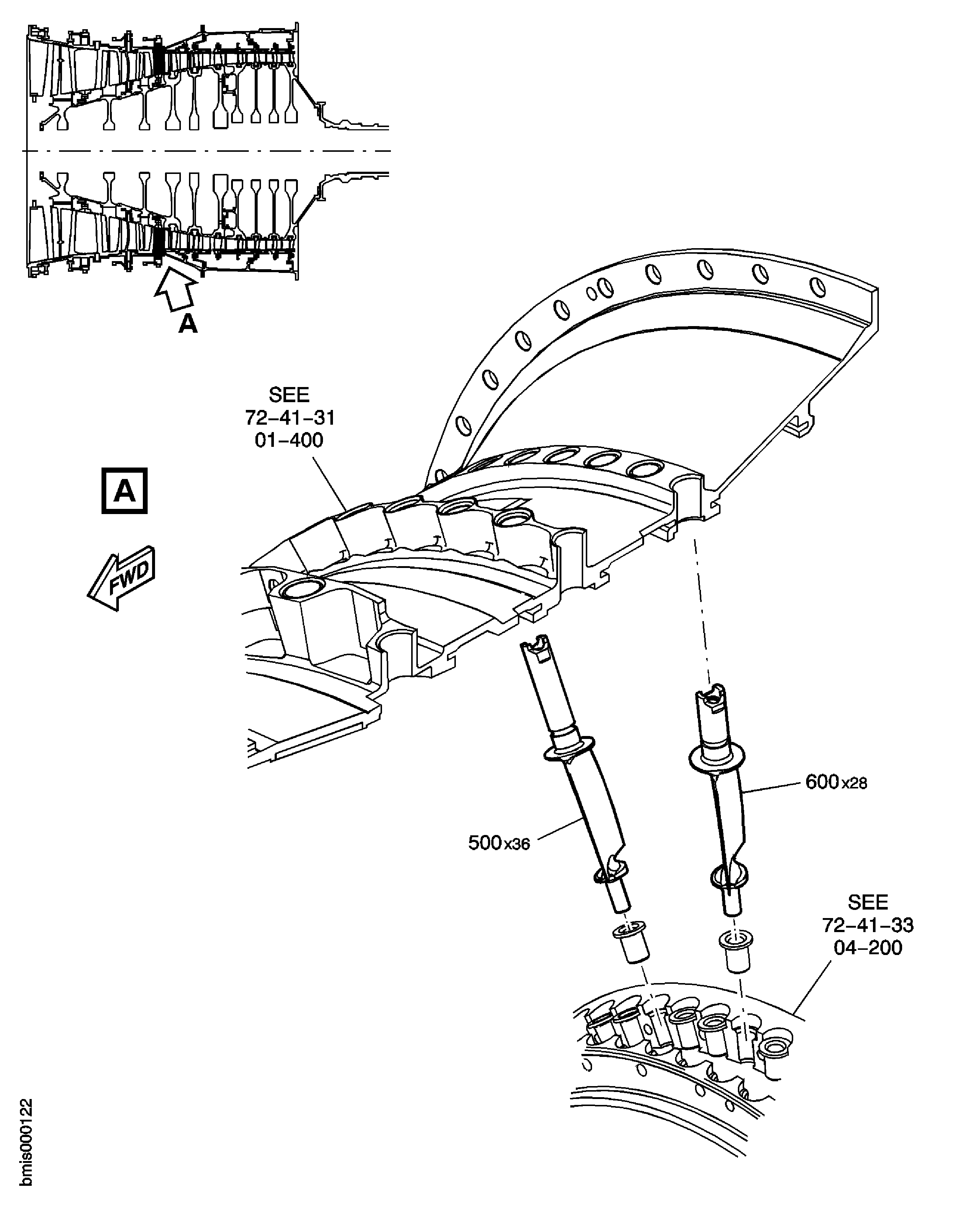 A

SEE
72–41–31
01–400

A

FWD

600x28

500x36

SEE
72–41–33
04–200

bmis000122