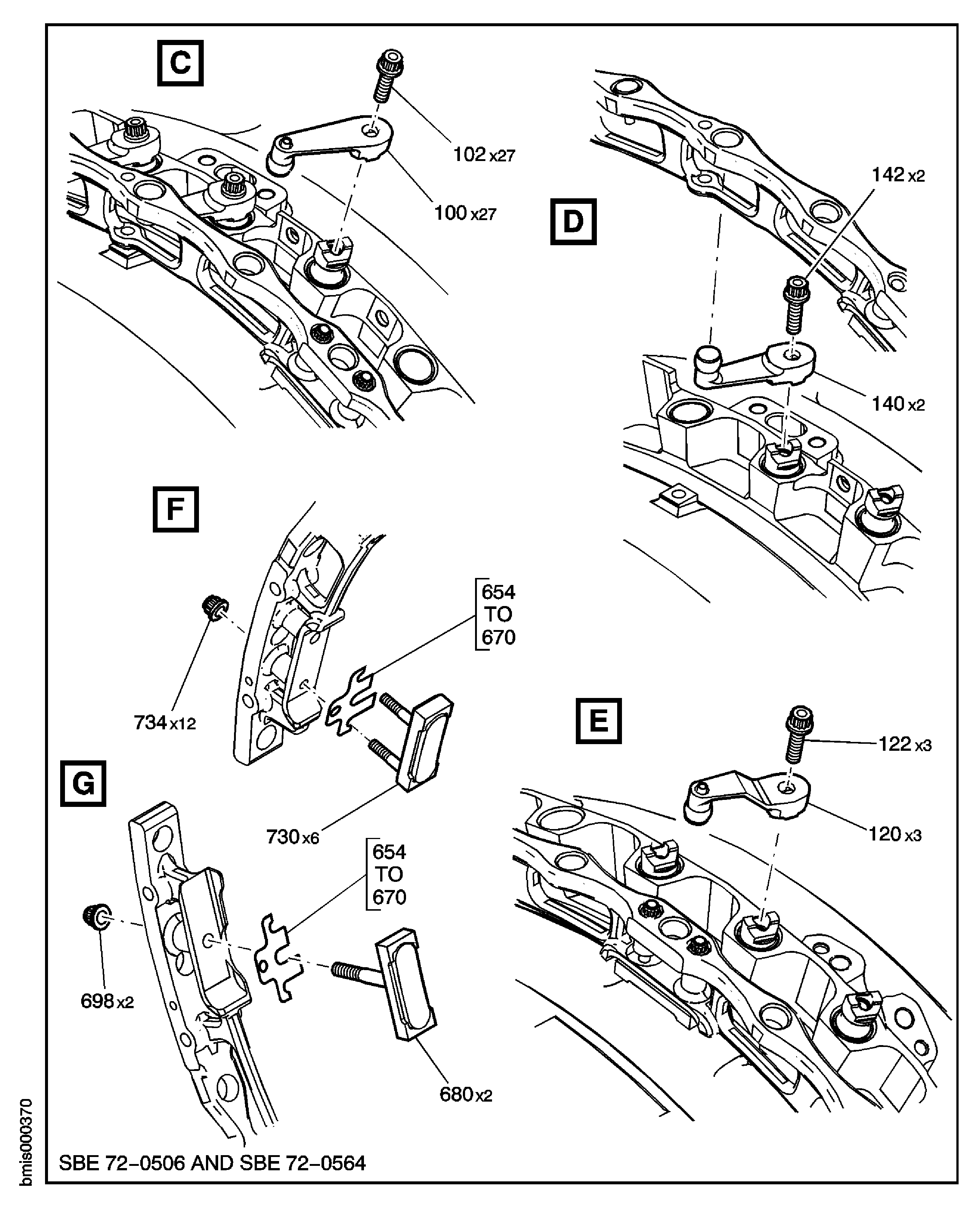 C

102 x27

100 x27

D

142 x2

140 x2

F

654
TO
670

734 x12

730 x6

E

122 x3

120 x3

G

654
TO
670

698 x2

680 x2

SBE 72–0506 AND SBE 72–0564

bmis000370